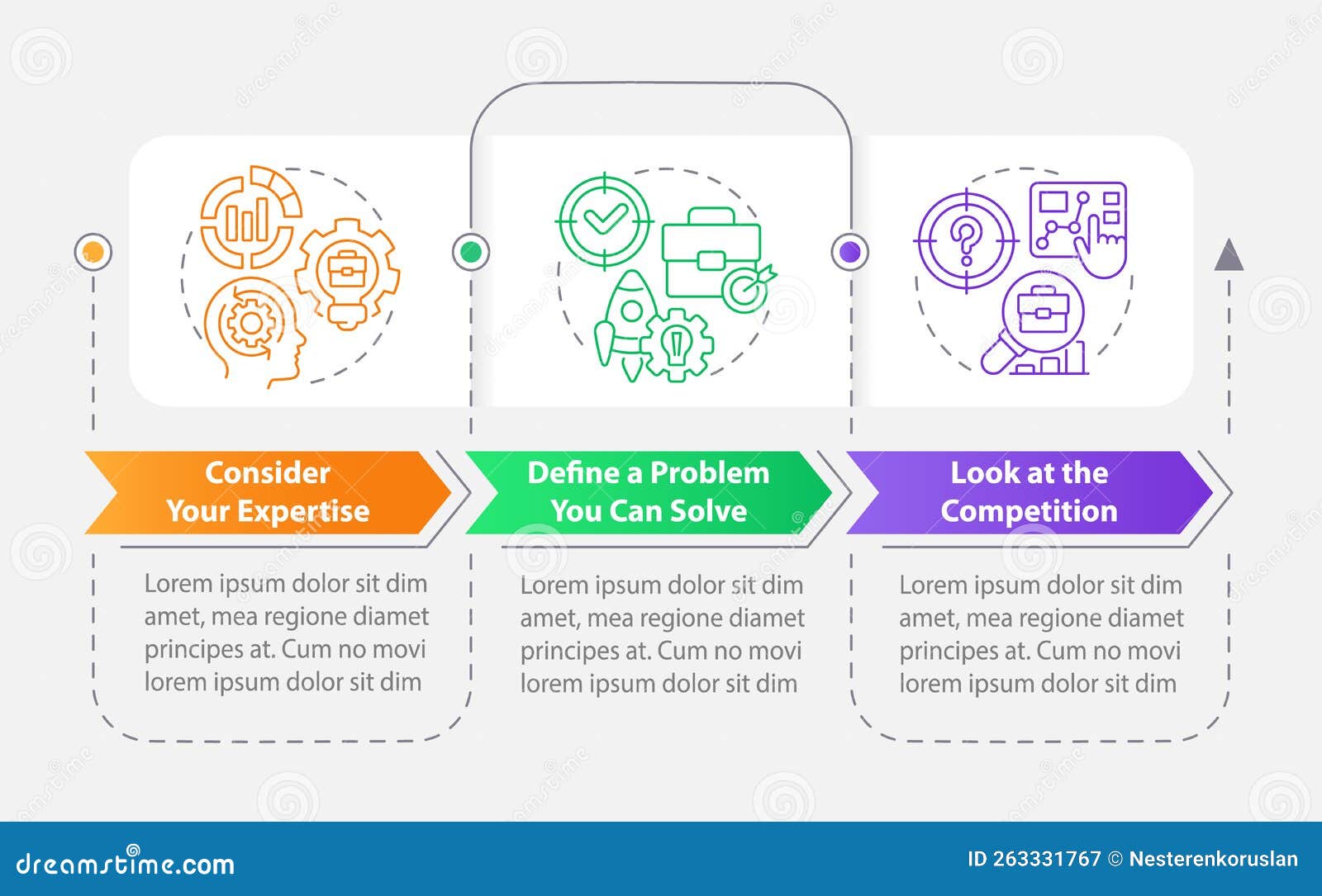 Consider Your Expertise

Lorem ipsum dolor sit dim amet, mea regione diamet principes at. Cum no movi lorem ipsum dolor sit dim

Define a Problem You Can Solve

Lorem ipsum dolor sit dim amet, mea regione diamet principes at. Cum no movi lorem ipsum dolor sit dim

Look at the Competition

Lorem ipsum dolor sit dim amet, mea regione diamet principes at. Cum no movi lorem ipsum dolor sit dim

dreamstime.com

ID 263331767 © Nesterenkoruslan