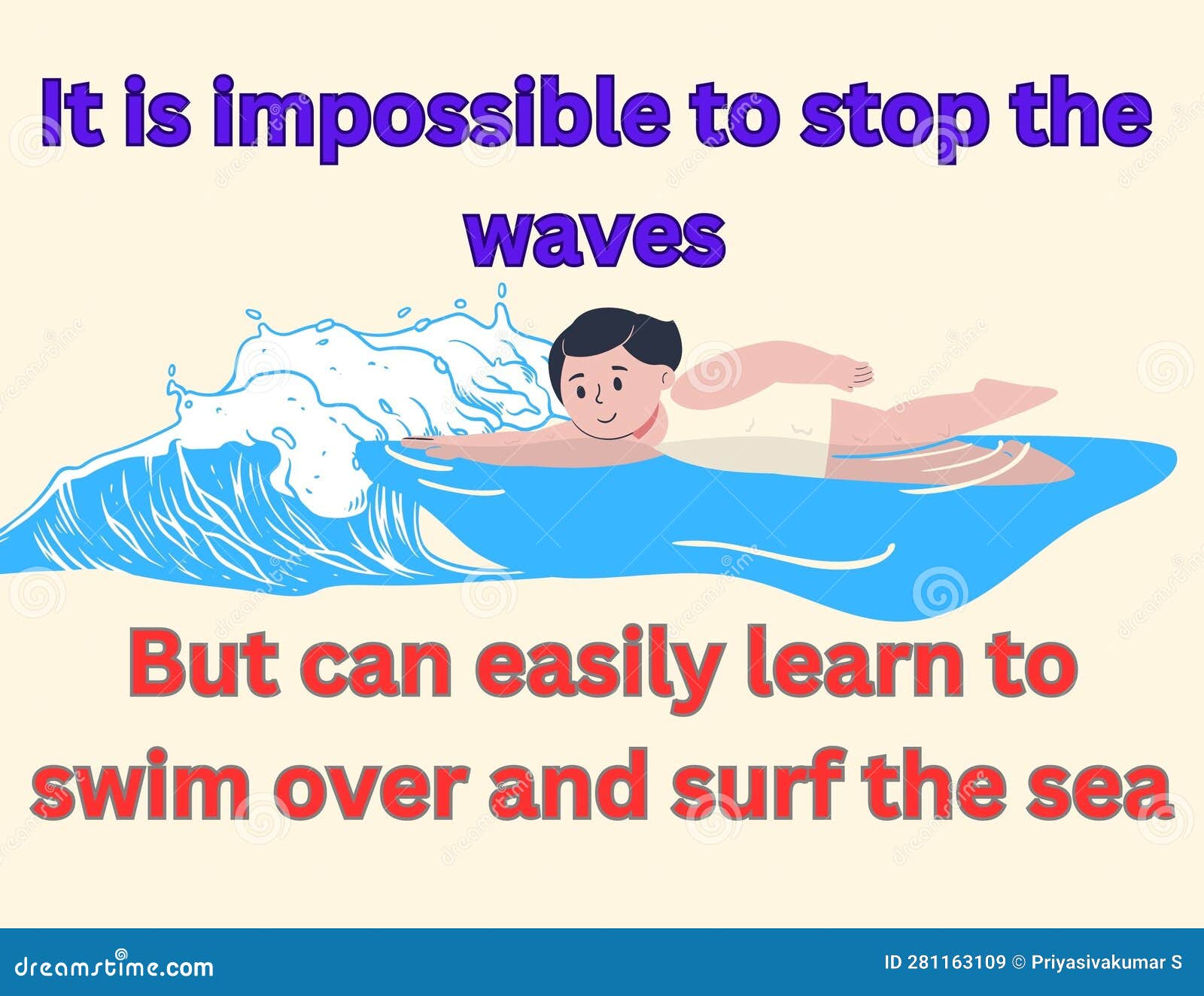 It is impossible to stop the waves

But can easily learn to swim over and surf the sea

dreamstime.com

ID 281163109 © Priyasivakumar S