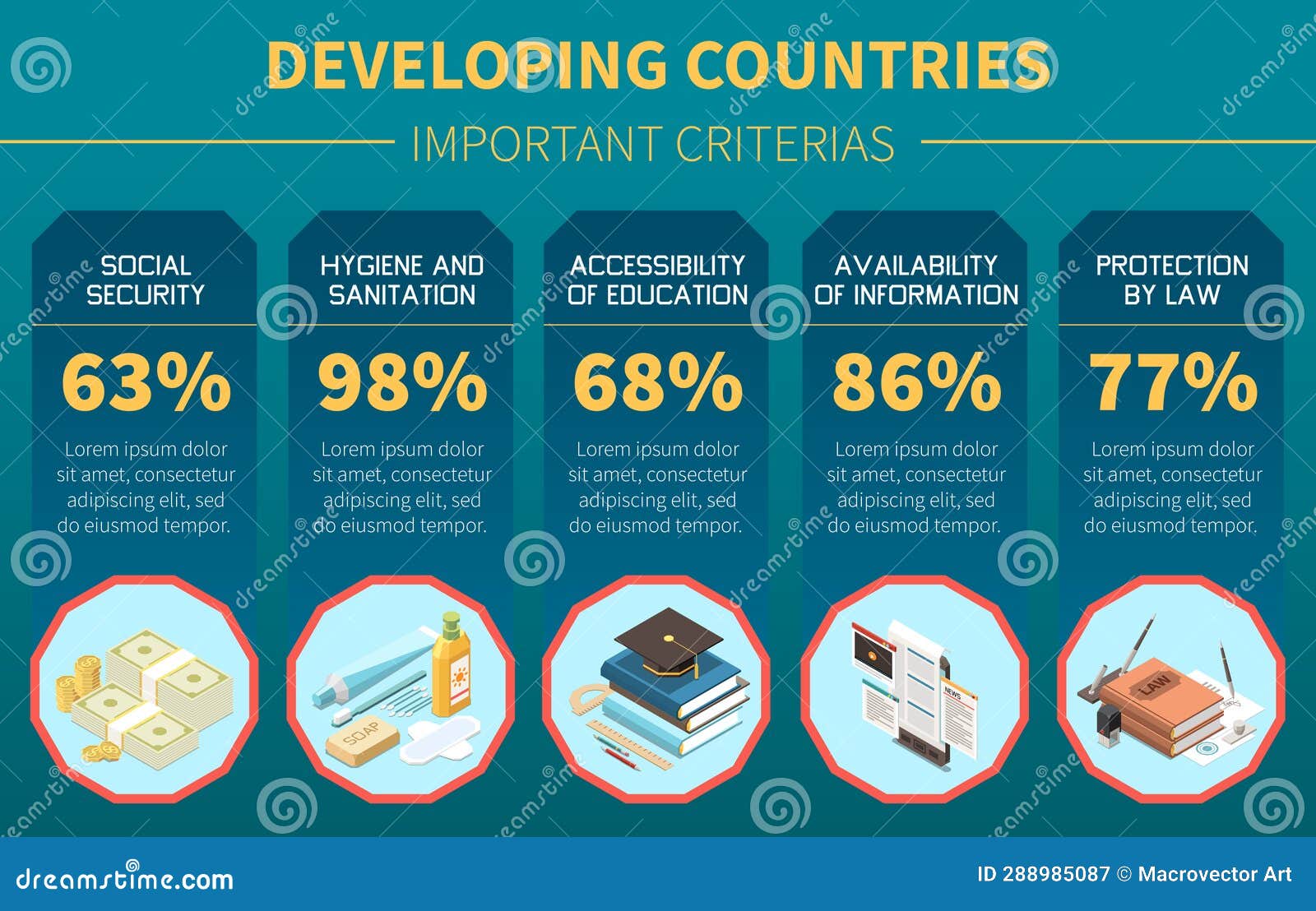 DEVELOPING COUNTRIES

IMPORTANT CRITERIAS

SOCIAL SECURITY

63%

Lorem ipsum dolor sit amet, consectetur adipiscing elit, sed do eiusmod tempor.

HYGIENE AND SANITATION

98%

Lorem ipsum dolor sit amet, consectetur adipiscing elit, sed do eiusmod tempor.

SOAP

ACCESSIBILITY OF EDUCATION

68%

Lorem ipsum dolor sit amet, consectetur adipiscing elit, sed do eiusmod tempor.

AVAILABILITY OF INFORMATION

86%

Lorem ipsum dolor sit amet, consectetur adipiscing elit, sed do eiusmod tempor.

NEWS

PROTECTION BY LAW

77%

Lorem ipsum dolor sit amet, consectetur adipiscing elit, sed do eiusmod tempor.

LAW

dreamstime.com

ID 288985087 © Macrovector Art