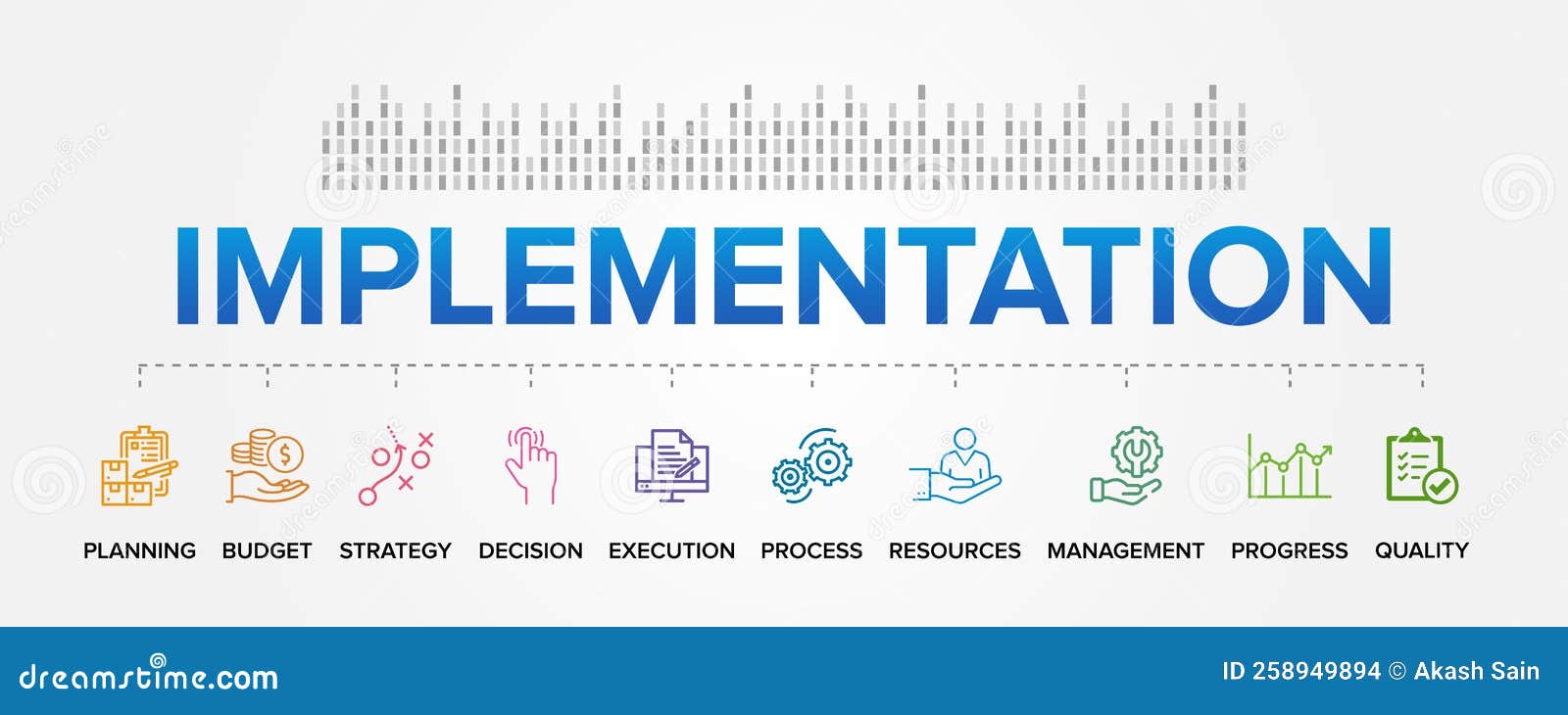 IMPLEMENTATION

PLANNING BUDGET STRATEGY DECISION EXECUTION PROCESS RESOURCES MANAGEMENT PROGRESS QUALITY

dreamstime.com

ID 258949894 © Akash Sain