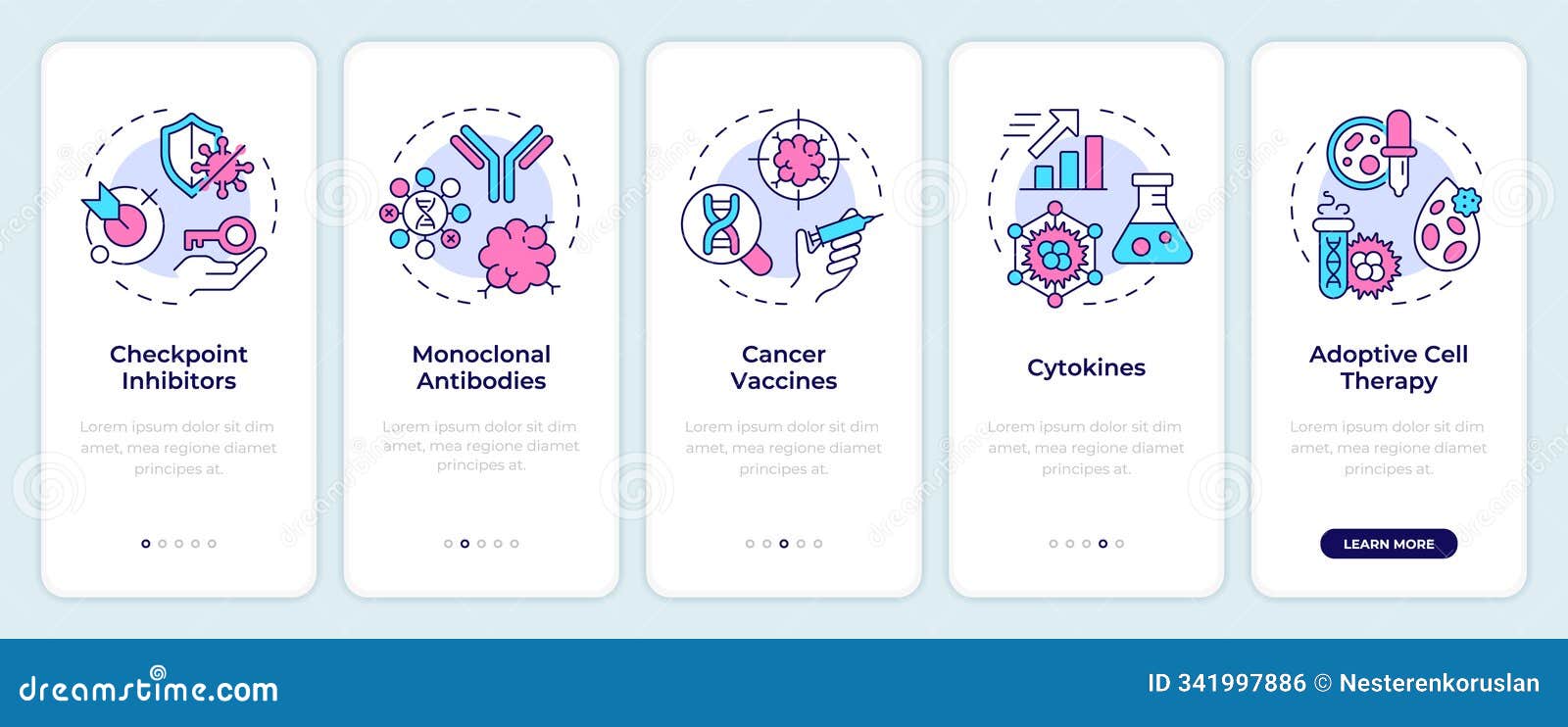 Checkpoint Inhibitors

Lorem ipsum dolor sit dim amet, mea regione diamet principes at.

Monoclonal Antibodies

Lorem ipsum dolor sit dim amet, mea regione diamet principes at.

Cancer Vaccines

Lorem ipsum dolor sit dim amet, mea regione diamet principes at.

Cytokines

Lorem ipsum dolor sit dim amet, mea regione diamet principes at.

Adoptive Cell Therapy

Lorem ipsum dolor sit dim amet, mea regione diamet principes at.

LEARN MORE

dreamstime.com

ID 341997886 © Nesterenkoruslan