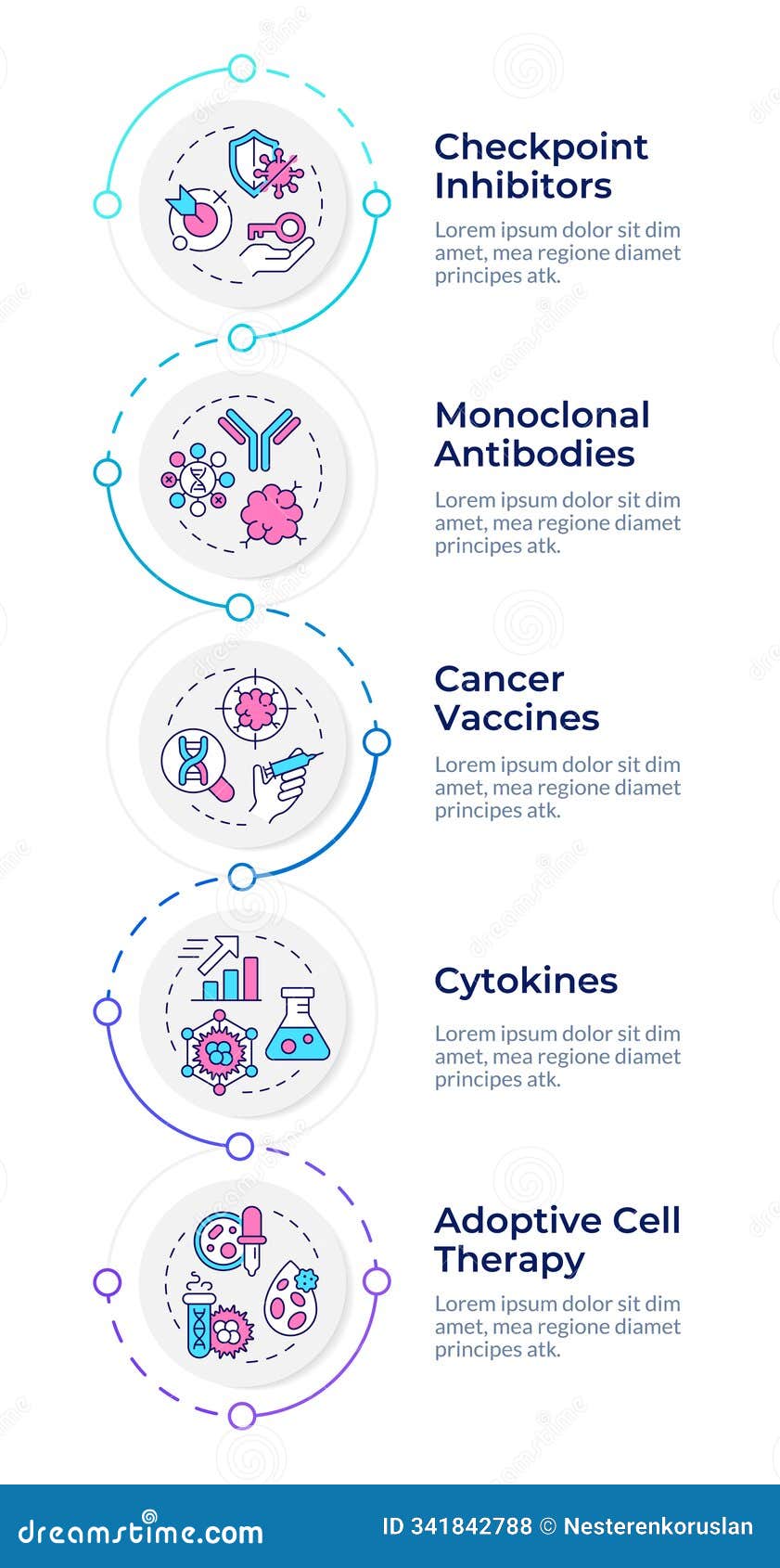 Checkpoint Inhibitors

Lorem ipsum dolor sit dim amet, mea regione diamet principes atk.

Monoclonal Antibodies

Lorem ipsum dolor sit dim amet, mea regione diamet principes atk.

Cancer Vaccines

Lorem ipsum dolor sit dim amet, mea regione diamet principes atk.

Cytokines

Lorem ipsum dolor sit dim amet, mea regione diamet principes atk.

Adoptive Cell Therapy

Lorem ipsum dolor sit dim amet, mea regione diamet principes atk.

dreamstime.com

ID 341842788 © Nesterenkoruslan