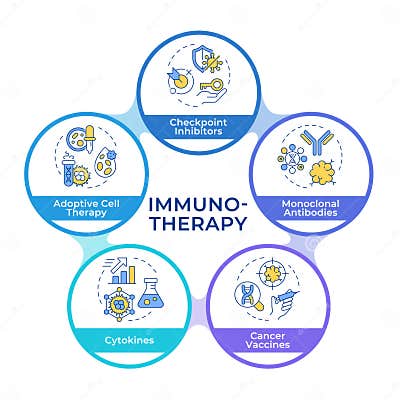 Checkpoint Inhibitors

Adoptive Cell Therapy

IMMUNO-THERAPY

Monoclonal Antibodies

Cytokines

Cancer Vaccines