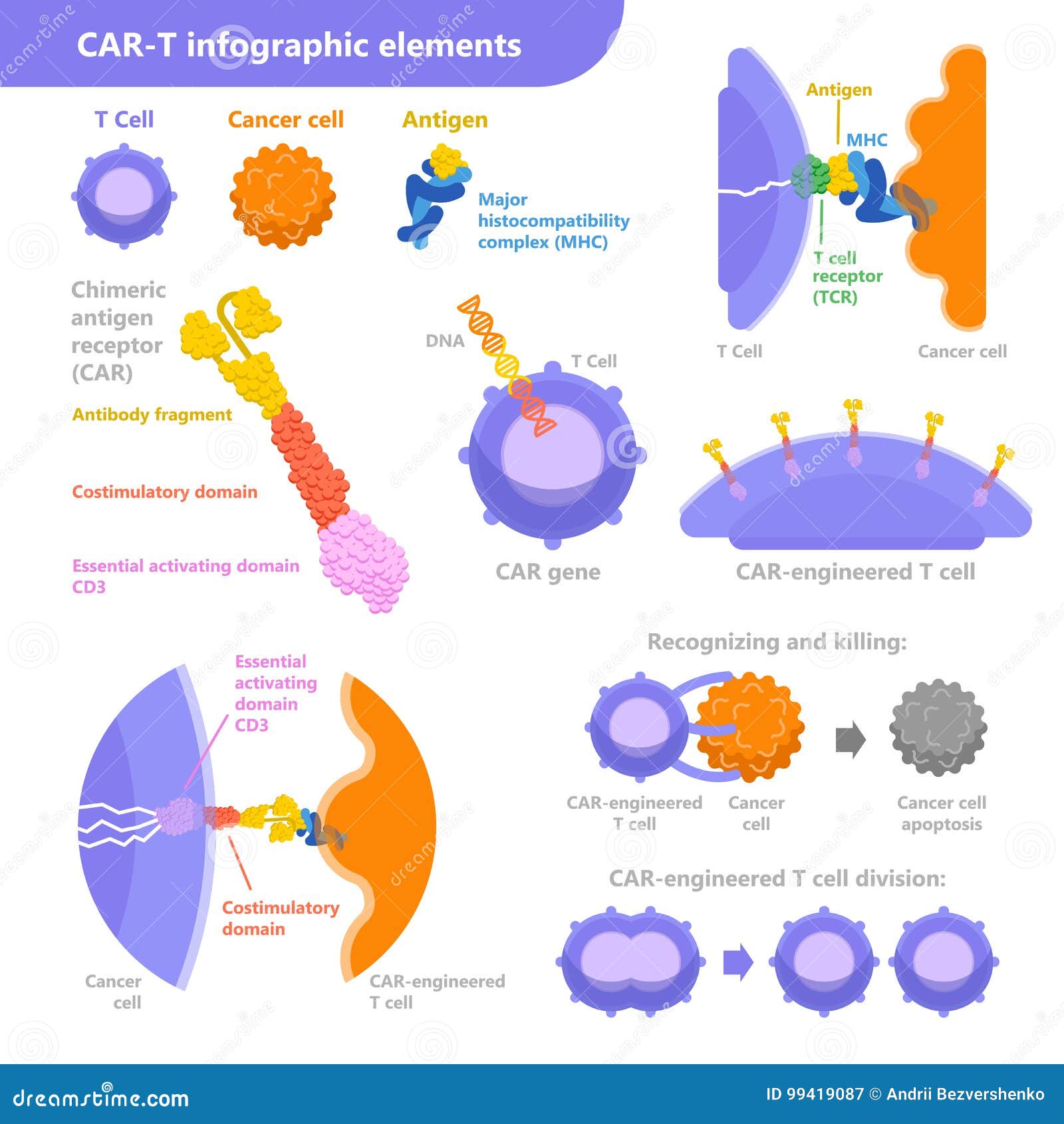 CAR-T infographic elements

T Cell

Cancer cell

Antigen

Major histocompatibility complex (MHC)

Antigen

MHC

T cell receptor (TCR)

T Cell

Cancer cell

Chimeric antigen receptor (CAR)

Antibody fragment

Costimulatory domain

Essential activating domain CD3

DNA

T Cell

CAR gene

CAR-engineered T cell

Essential activating domain CD3

Costimulatory domain

Cancer cell

CAR-engineered T cell

Recognizing and killing:

CAR-engineered T cell

Cancer cell

Cancer cell apoptosis

CAR-engineered T cell division:

dreamstime.com

ID 99419087 © Andrii Bezvershenko