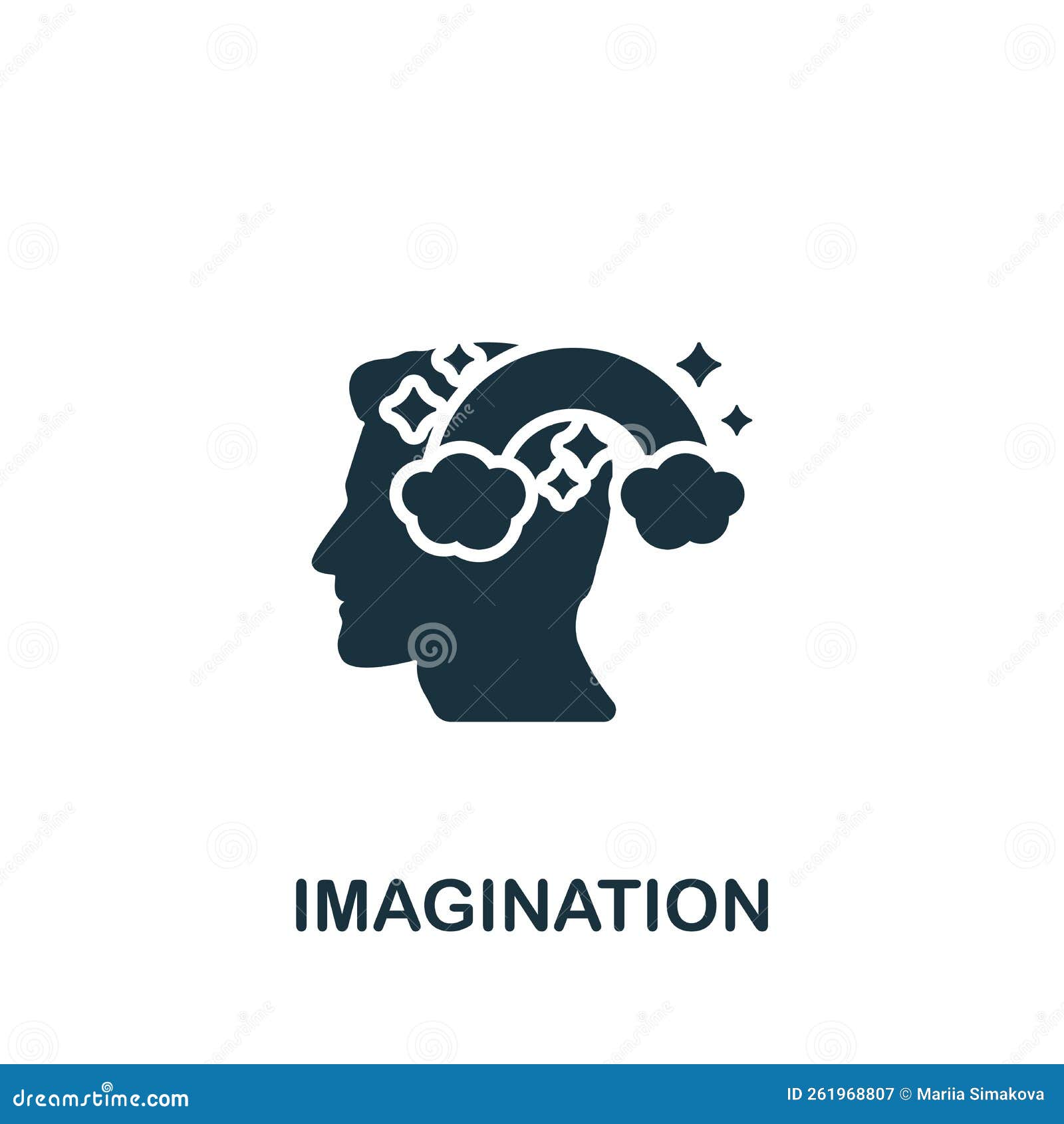 IMAGINATION

dreamstime.com

ID 261968807 © Mariia Simakova