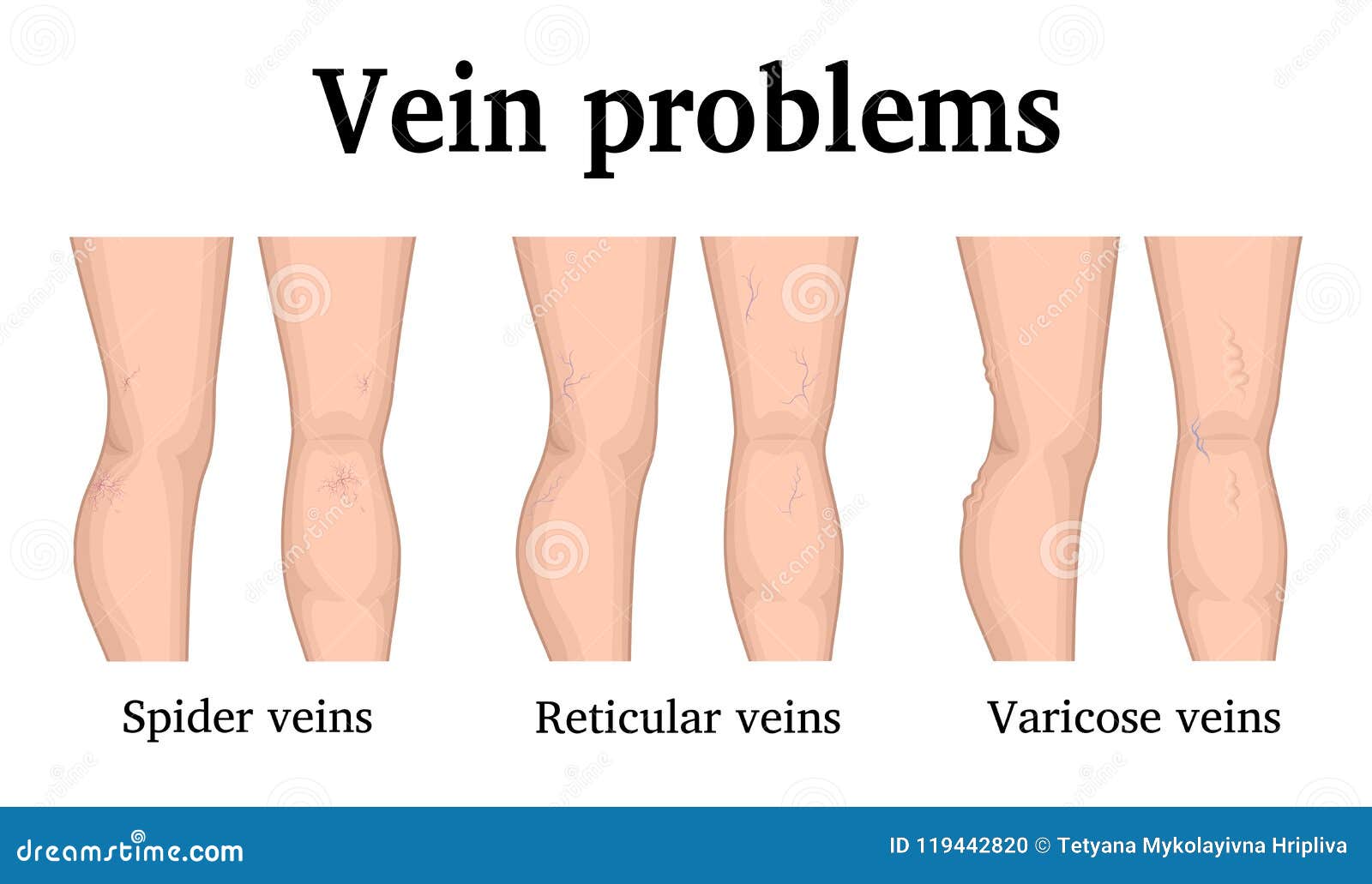 Vein problems

Spider veins

Reticular veins

Varicose veins

dreamstime.com

ID 119442820 © Tetyana Mykolayivna Hripliva