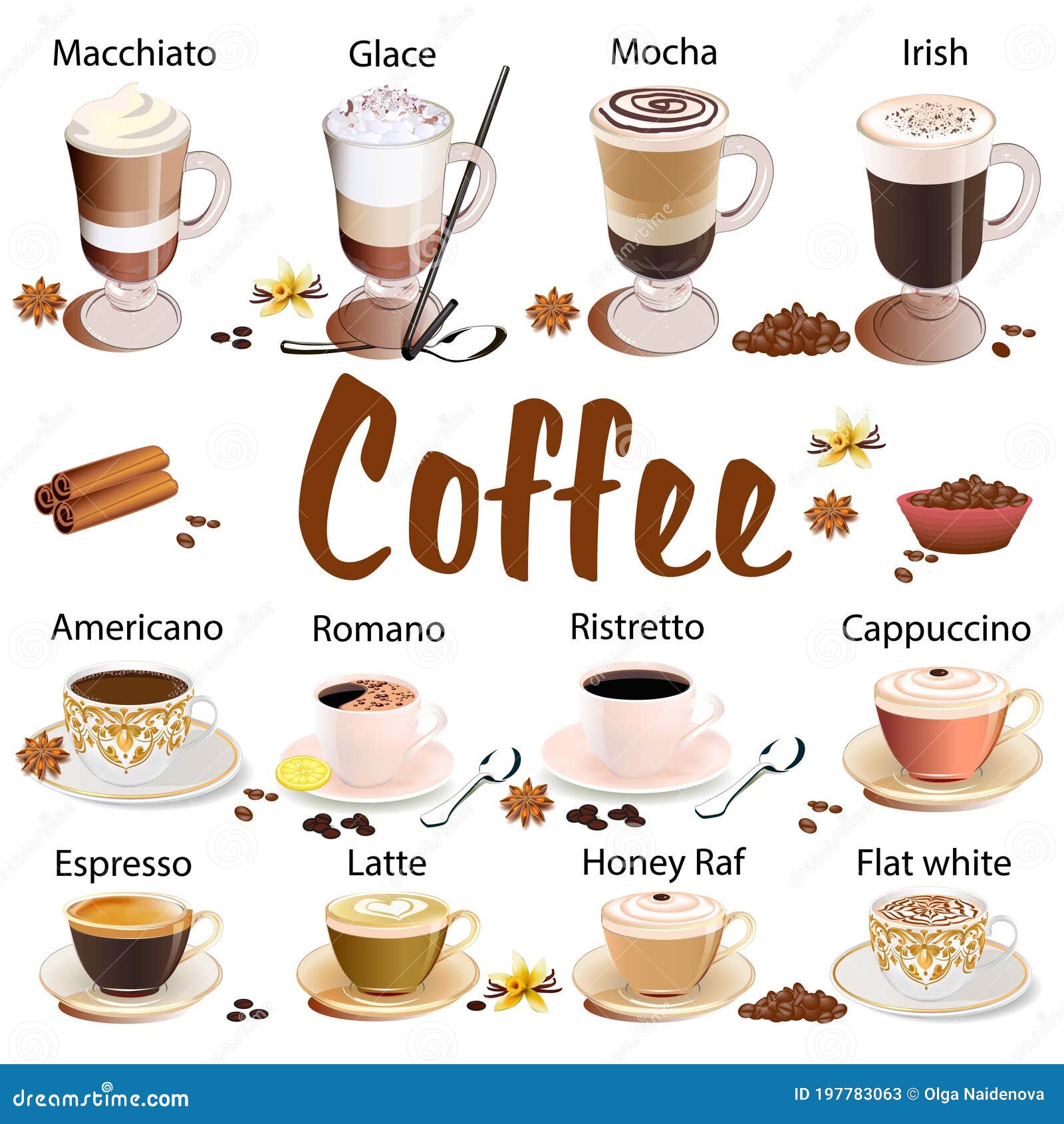 Macchiato Glace Mocha Irish

Coffee

Americano Romano Ristretto Cappuccino

Espresso Latte Honey Raf Flat white

dreamstime.com

ID 197783063 © Olga Naidenova