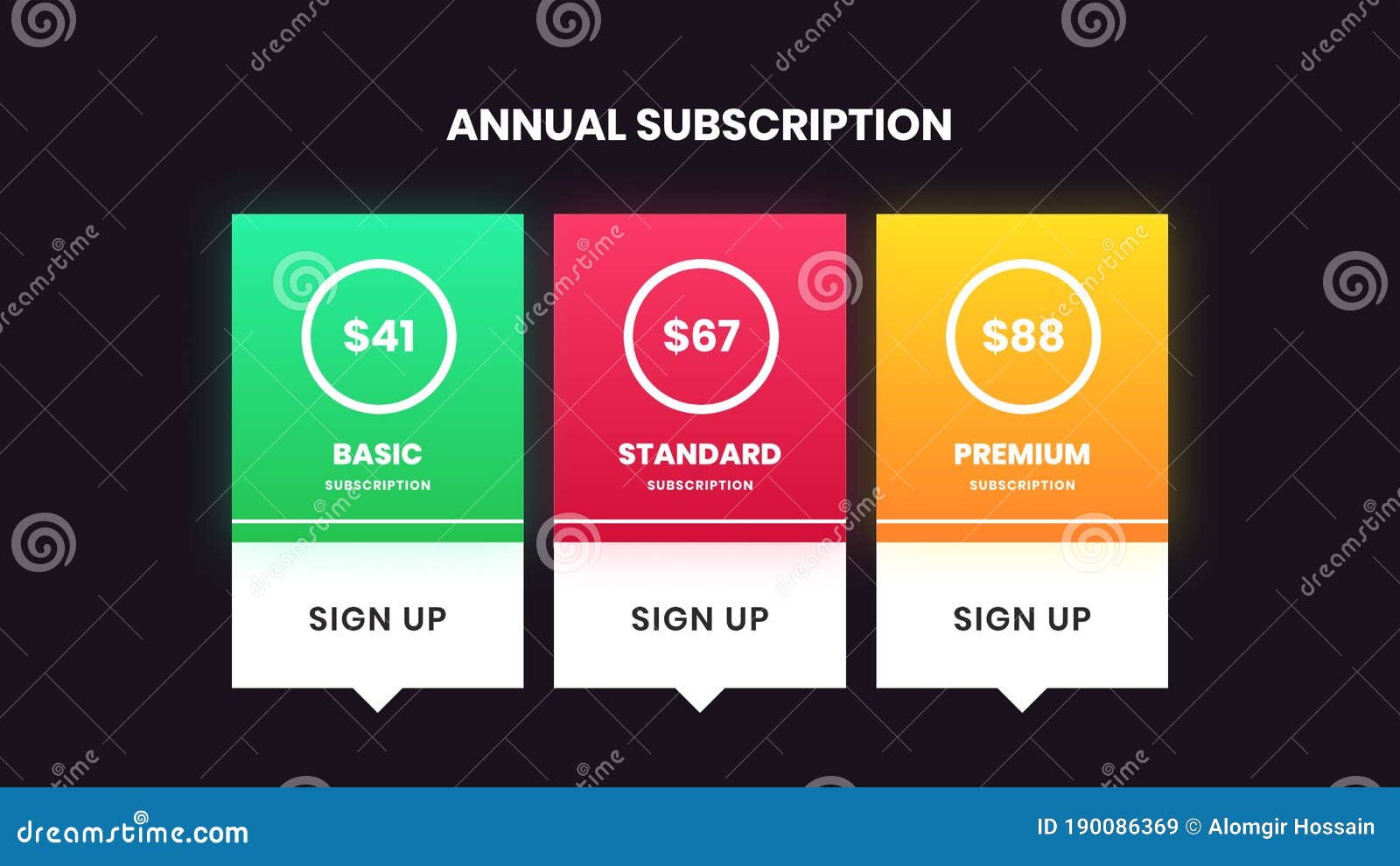 ANNUAL SUBSCRIPTION

$41
BASIC
SUBSCRIPTION
SIGN UP

$67
STANDARD
SUBSCRIPTION
SIGN UP

$88
PREMIUM
SUBSCRIPTION
SIGN UP

dreamstime.com
ID 190086369 © Alomgir Hossain