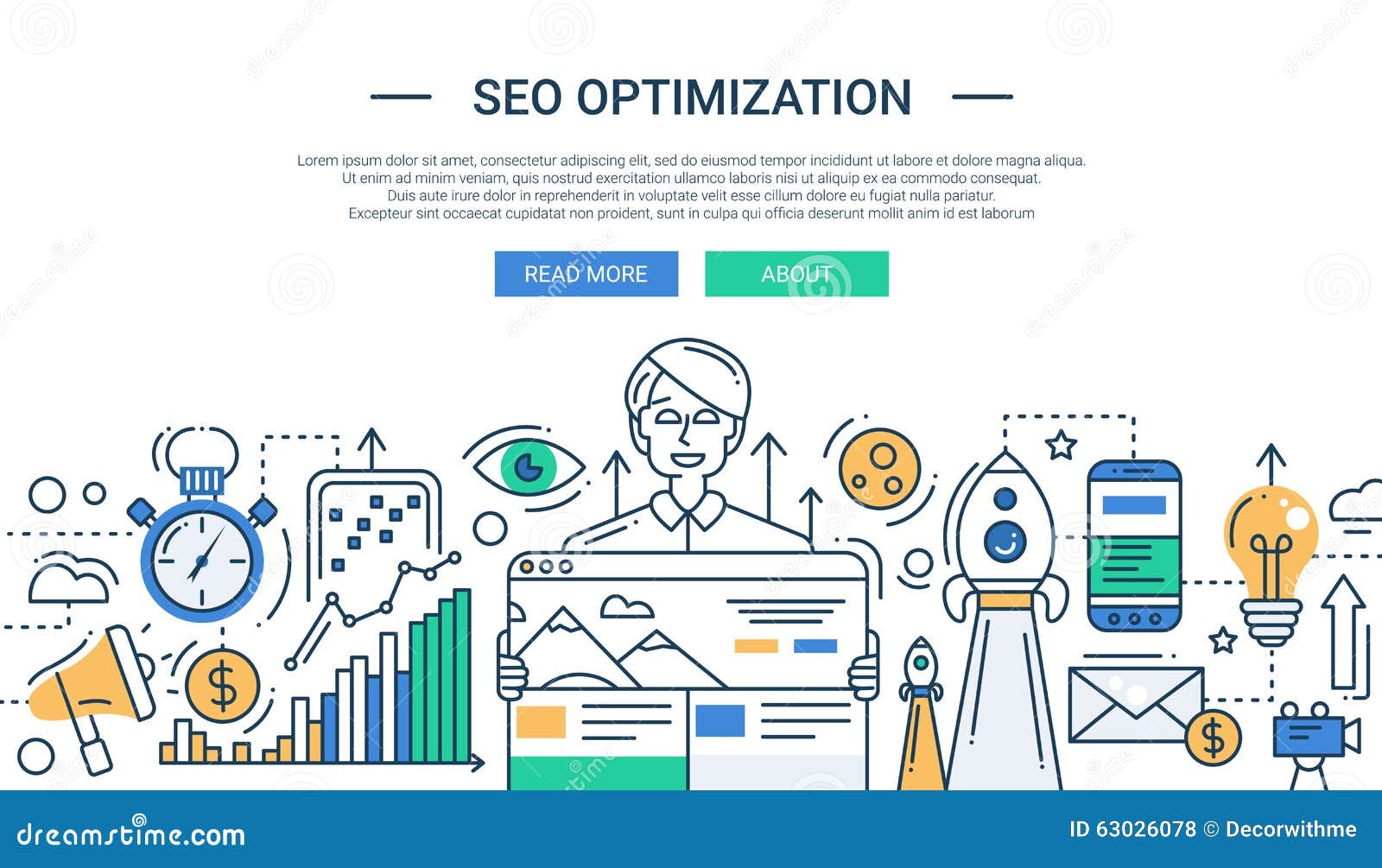 SEO OPTIMIZATION

Lorem ipsum dolor sit amet, consectetur adipiscing elit, sed do eiusmod tempor incididunt ut labore et dolore magna aliqua. Ut enim ad minim veniam, quis nostrud exercitation ullamco laboris nisi ut aliquip ex ea commodo consequat. Duis aute irure dolor in reprehenderit in voluptate velit esse cillum dolore eu fugiat nulla pariatur. Excepteur sint occaecat cupidatat non proident, sunt in culpa qui officia deserunt mollit anim id est laborum

READ MORE

ABOUT

$

$

dreamstime.com

ID 63026078 © Decorwithme