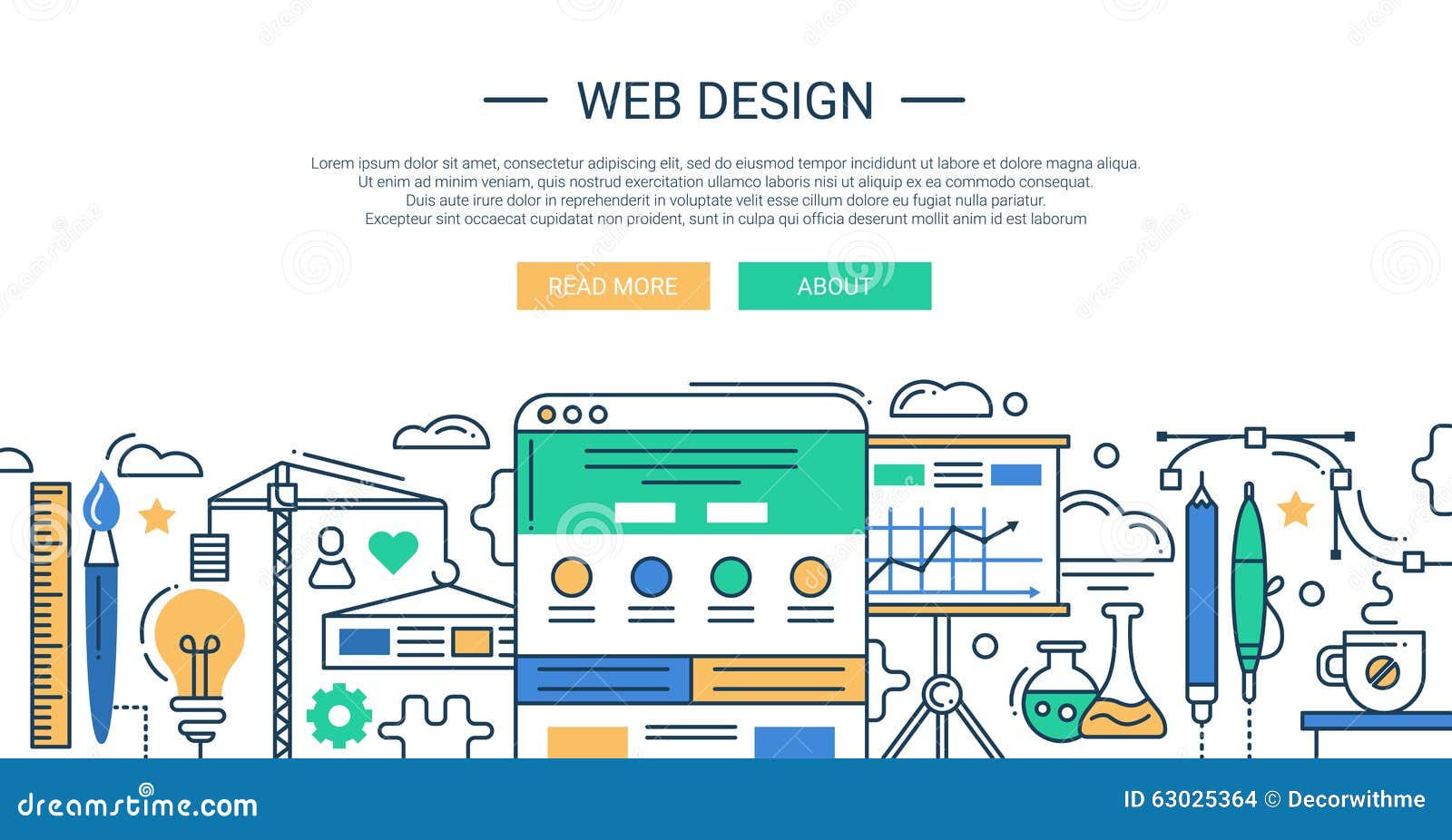 WEB DESIGN

Lorem ipsum dolor sit amet, consectetur adipiscing elit, sed do eiusmod tempor incididunt ut labore et dolore magna aliqua. Ut enim ad minim veniam, quis nostrud exercitation ullamco laboris nisi ut aliquip ex ea commodo consequat. Duis aute irure dolor in reprehenderit in voluptate velit esse cillum dolore eu fugiat nulla pariatur. Excepteur sint occaecat cupidatat non proident, sunt in culpa qui officia deserunt mollit anim id est laborum

READ MORE

ABOUT

dreamstime.com

ID 63025364 © Decorwithme