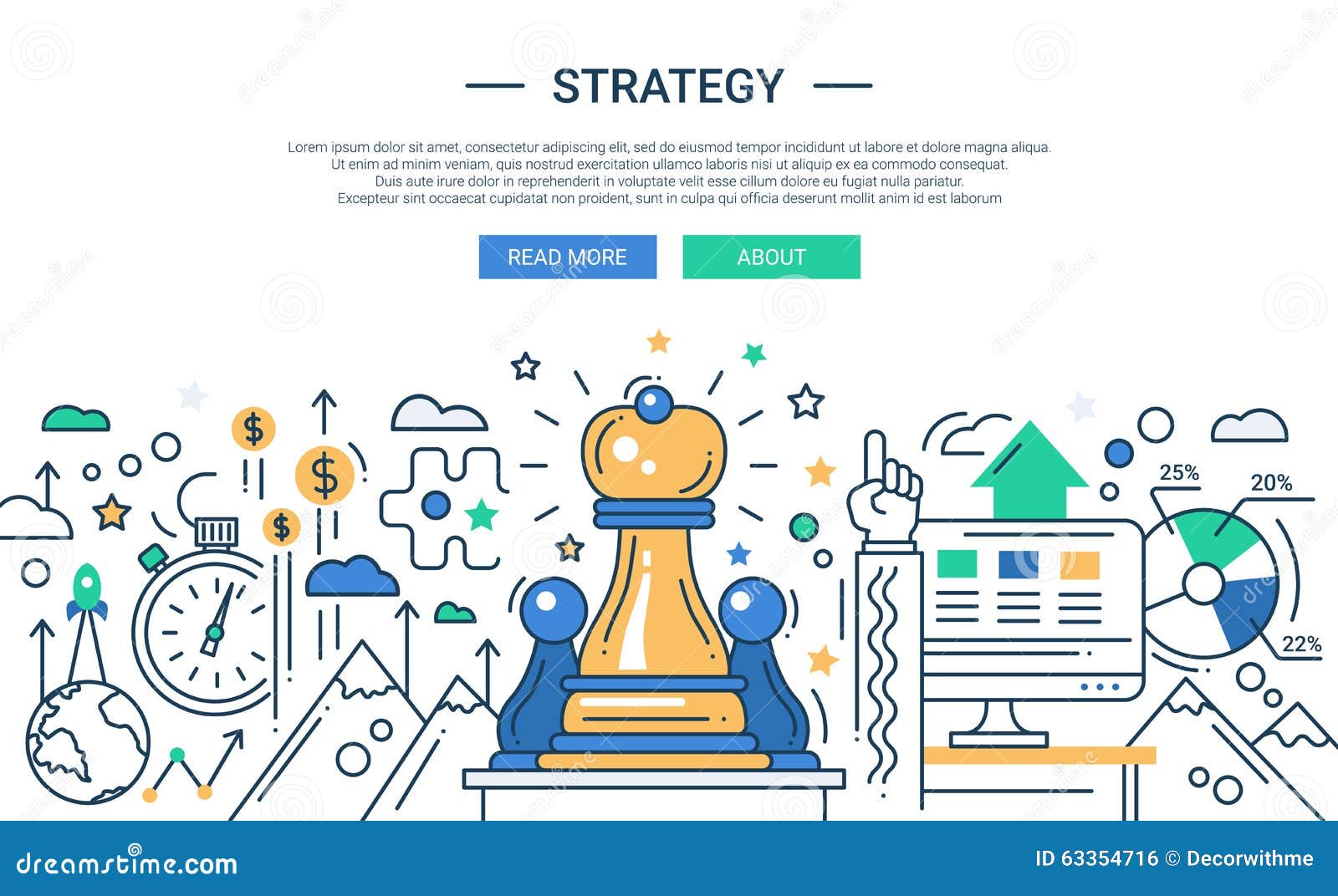 STRATEGY

Lorem ipsum dolor sit amet, consectetur adipiscing elit, sed do eiusmod tempor incididunt ut labore et dolore magna aliqua. Ut enim ad minim veniam, quis nostrud exercitation ullamco laboris nisi ut aliquip ex ea commodo consequat. Duis aute irure dolor in reprehenderit in voluptate velit esse cillum dolore eu fugiat nulla pariatur. Excepteur sint occaecat cupidatat non proident, sunt in culpa qui officia deserunt mollit anim id est laborum

READ MORE

ABOUT

$

$

$

25%

20%

22%

dreamstime.com

ID 63354716 © Decorwithme