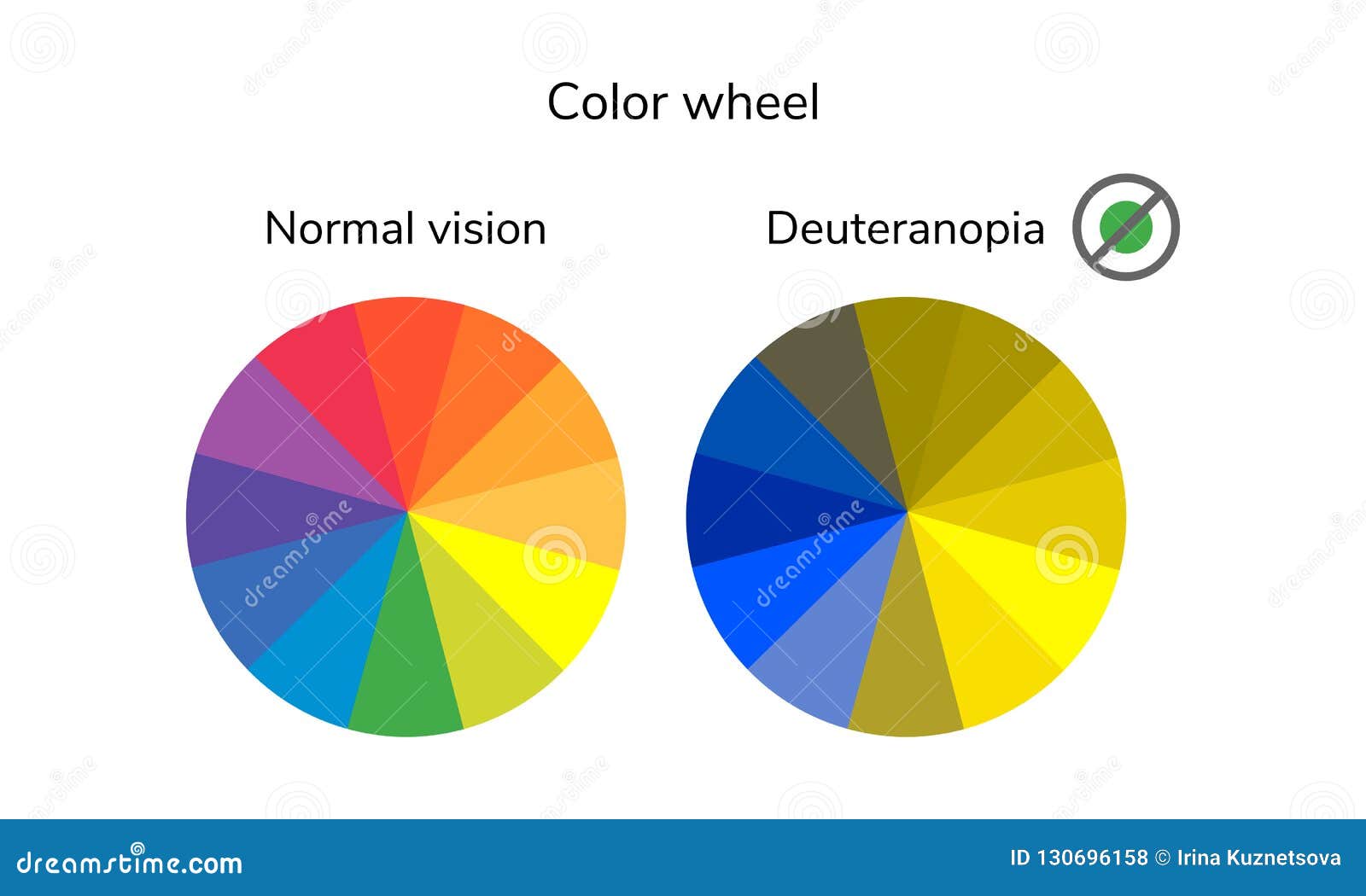 Color wheel

Normal vision

Deuteranopia

dreamstime

dreamstime

dreamstime.com

ID 130696158 © Irina Kuznetsova