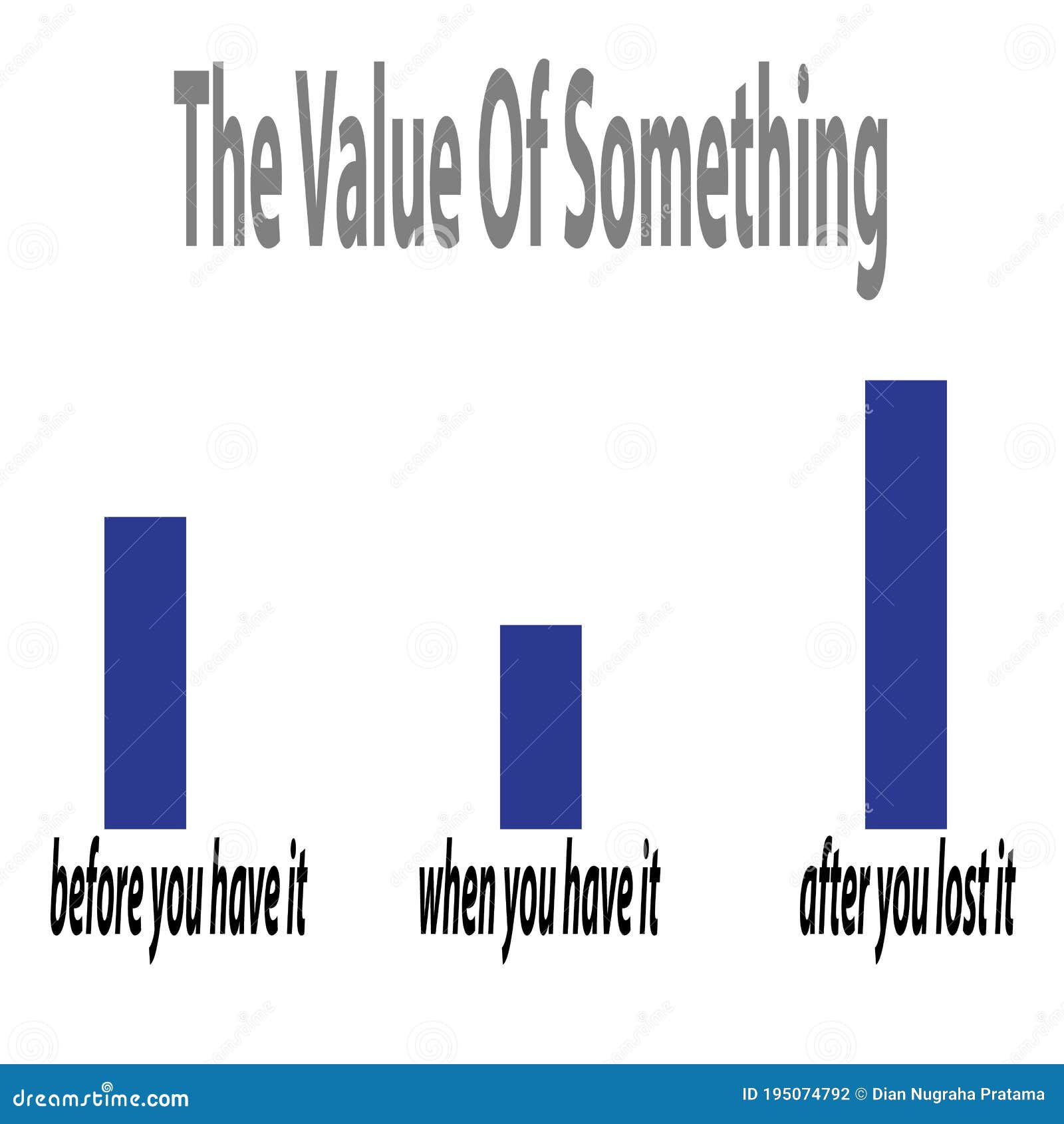 The Value Of Something

before you have it

when you have it

after you lost it

dreamstime.com

ID 195074792 © Dian Nugraha Pratama