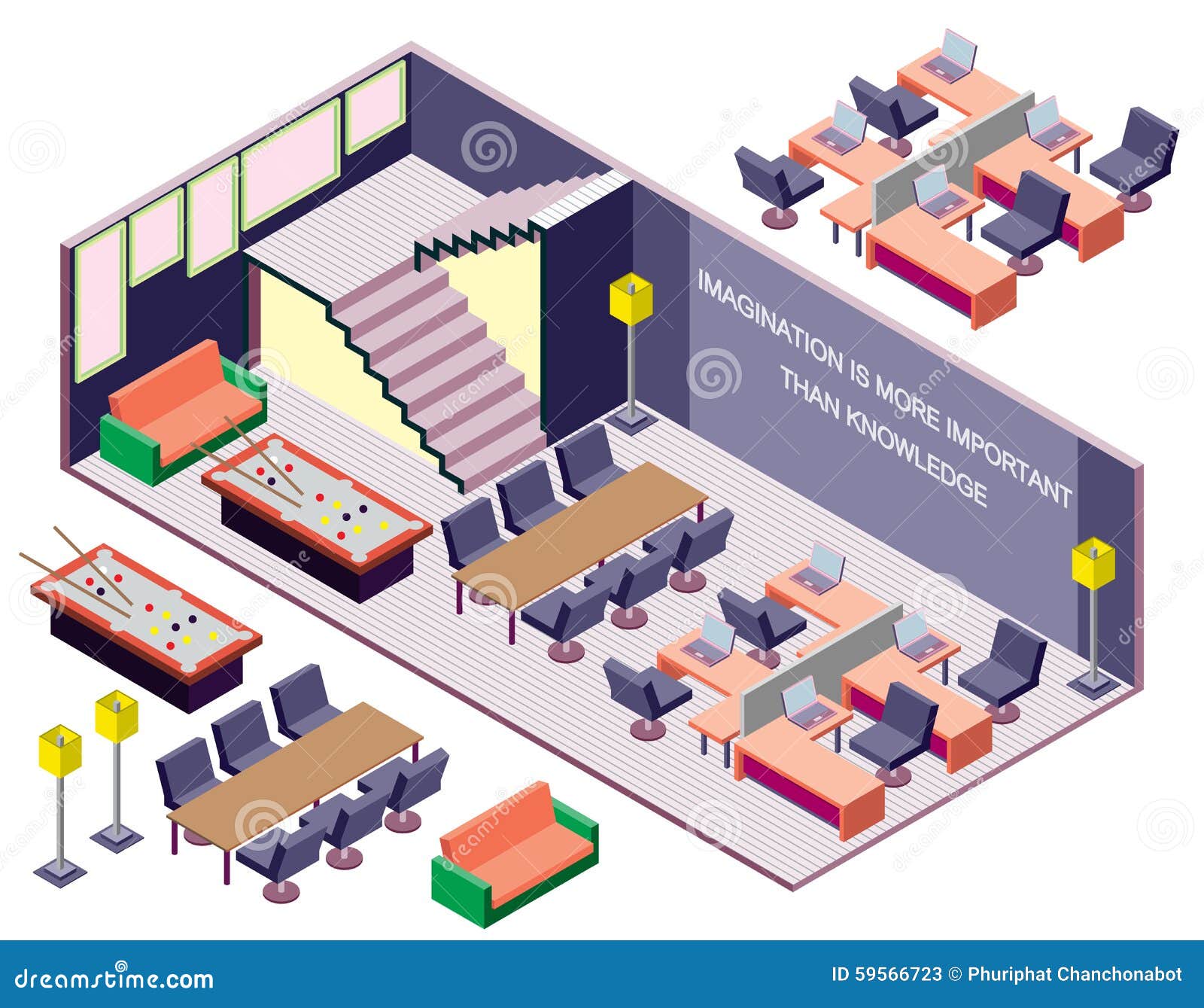 IMAGINATION IS MORE IMPORTANT THAN KNOWLEDGE

dreamstime.com

ID 59566723 © Phuriphat Chanchonabot