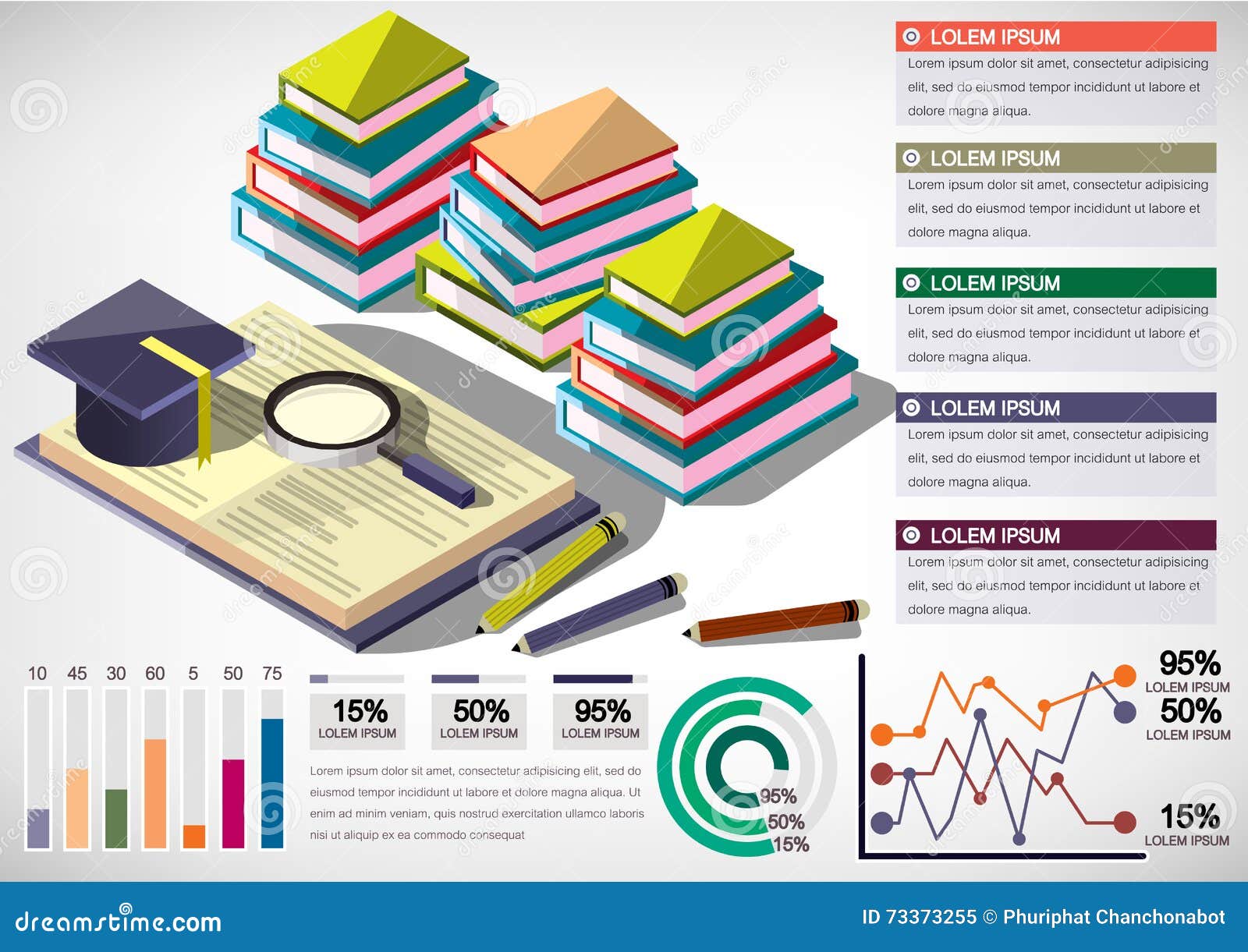 LOLEM IPSUM
Lorem ipsum dolor sit amet, consectetur adipisicing elit, sed do eiusmod tempor incididunt ut labore et dolore magna aliqua.

LOLEM IPSUM
Lorem ipsum dolor sit amet, consectetur adipisicing elit, sed do eiusmod tempor incididunt ut labore et dolore magna aliqua.

LOLEM IPSUM
Lorem ipsum dolor sit amet, consectetur adipisicing elit, sed do eiusmod tempor incididunt ut labore et dolore magna aliqua.

LOLEM IPSUM
Lorem ipsum dolor sit amet, consectetur adipisicing elit, sed do eiusmod tempor incididunt ut labore et dolore magna aliqua.

LOLEM IPSUM
Lorem ipsum dolor sit amet, consectetur adipisicing elit, sed do eiusmod tempor incididunt ut labore et dolore magna aliqua.

10 45 30 60 5 50 75

15% LOLEM IPSUM
50% LOLEM IPSUM
95% LOLEM IPSUM

Lorem ipsum dolor sit amet, consectetur adipisicing elit, sed do eiusmod tempor incididunt ut labore et dolore magna aliqua. Ut enim ad minim veniam, quis nostrud exercitation ullamco laboris nisi ut aliquip ex ea commodo consequat

95%
50%
15%

95% LOLEM IPSUM
50% LOLEM IPSUM
15% LOLEM IPSUM

dreamstime.com
ID 73373255 © Phuriphat Chanchonabot