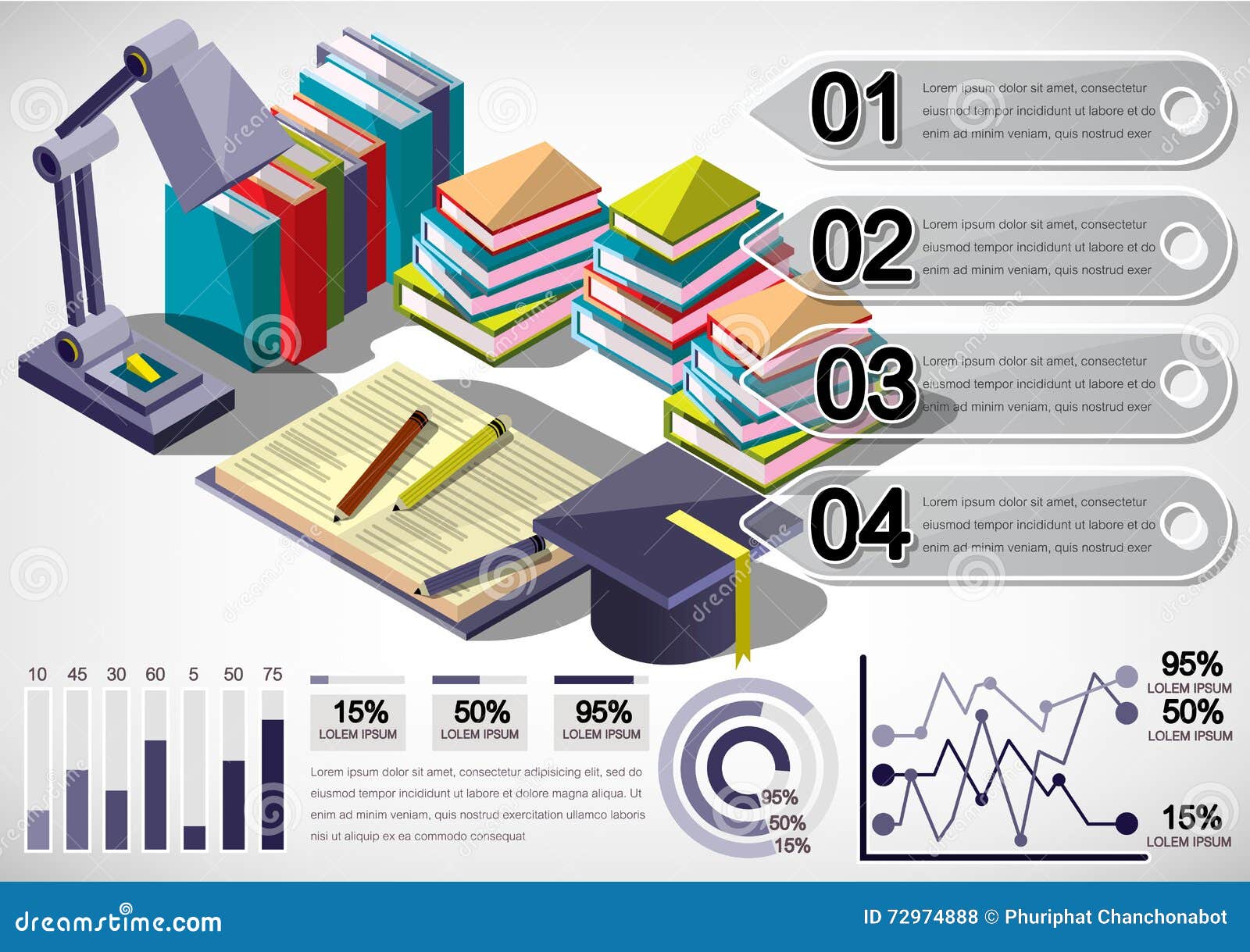 01
Lorem ipsum dolor sit amet, consectetur eiusmod tempor incididunt ut labore et do enim ad minim veniam, quis nostrud exer

02
Lorem ipsum dolor sit amet, consectetur eiusmod tempor incididunt ut labore et do enim ad minim veniam, quis nostrud exer

03
Lorem ipsum dolor sit amet, consectetur eiusmod tempor incididunt ut labore et do enim ad minim veniam, quis nostrud exer

04
Lorem ipsum dolor sit amet, consectetur eiusmod tempor incididunt ut labore et do enim ad minim veniam, quis nostrud exer

10 45 30 60 5 50 75

15%
LOLEM IPSUM

50%
LOLEM IPSUM

95%
LOLEM IPSUM

Lorem ipsum dolor sit amet, consectetur adipisicing elit, sed do eiusmod tempor incididunt ut labore et dolore magna aliqua. Ut enim ad minim veniam, quis nostrud exercitation ullamco laboris nisi ut aliquip ex ea commodo consequat

95%
50%
15%

95%
LOLEM IPSUM
50%
LOLEM IPSUM
15%
LOLEM IPSUM

dreamstime.com
ID 72974888 © Phuriphat Chanchonabot