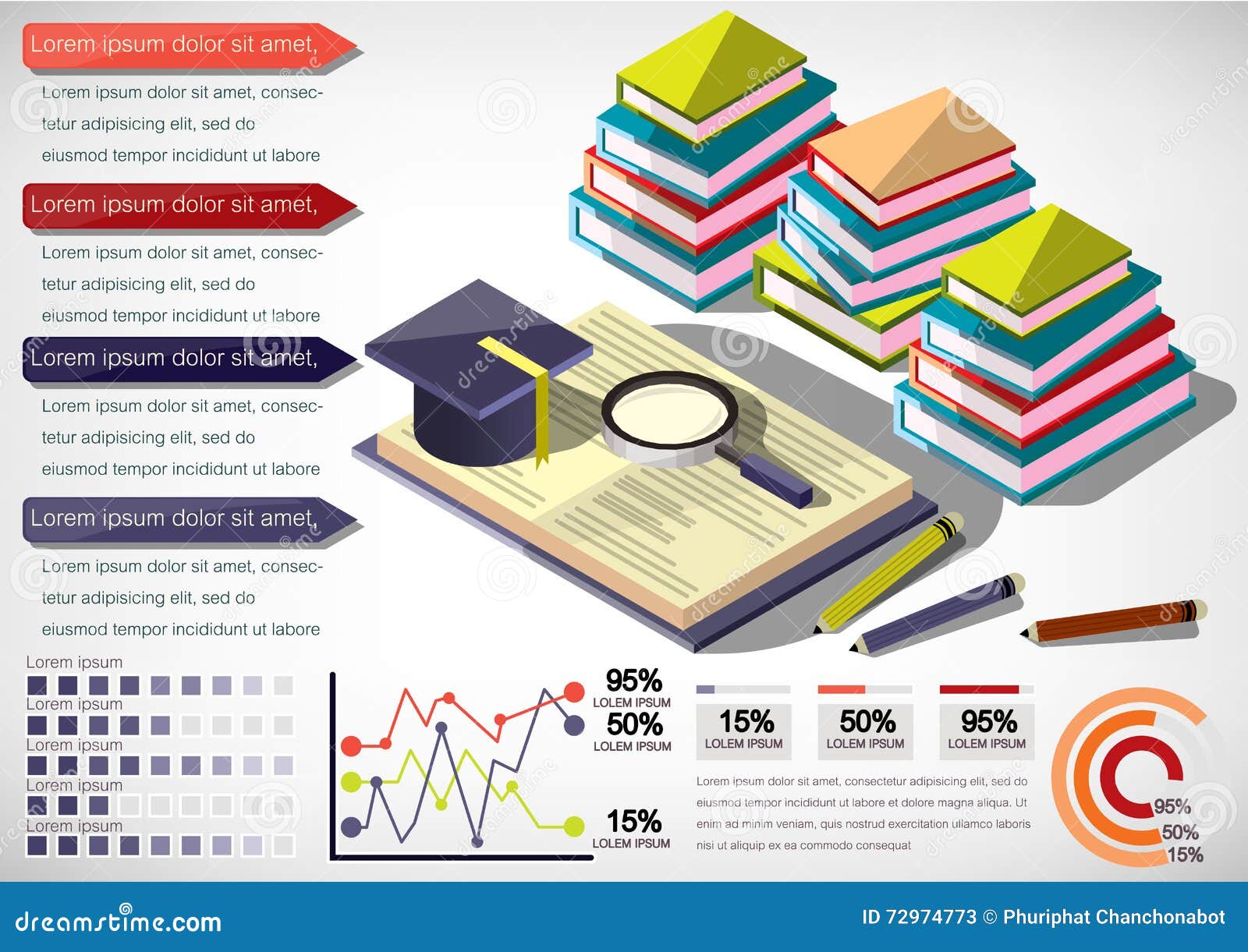 Lorem ipsum dolor sit amet,

Lorem ipsum dolor sit amet, consectetur adipisicing elit, sed do eiusmod tempor incididunt ut labore

Lorem ipsum dolor sit amet,

Lorem ipsum dolor sit amet, consectetur adipisicing elit, sed do eiusmod tempor incididunt ut labore

Lorem ipsum dolor sit amet,

Lorem ipsum dolor sit amet, consectetur adipisicing elit, sed do eiusmod tempor incididunt ut labore

Lorem ipsum dolor sit amet,

Lorem ipsum dolor sit amet, consectetur adipisicing elit, sed do eiusmod tempor incididunt ut labore

Lorem ipsum

Lorem ipsum

Lorem ipsum

Lorem ipsum

Lorem ipsum

95%
LOLEM IPSUM
50%
LOLEM IPSUM
15%
LOLEM IPSUM

15%
LOLEM IPSUM

50%
LOLEM IPSUM

95%
LOLEM IPSUM

Lorem ipsum dolor sit amet, consectetur adipisicing elit, sed do eiusmod tempor incididunt ut labore et dolore magna aliqua. Ut enim ad minim veniam, quis nostrud exercitation ullamco laboris nisi ut aliquip ex ea commodo consequat

95%
50%
15%

dreamstime.com

ID 72974773 © Phuriphat Chanchonabot