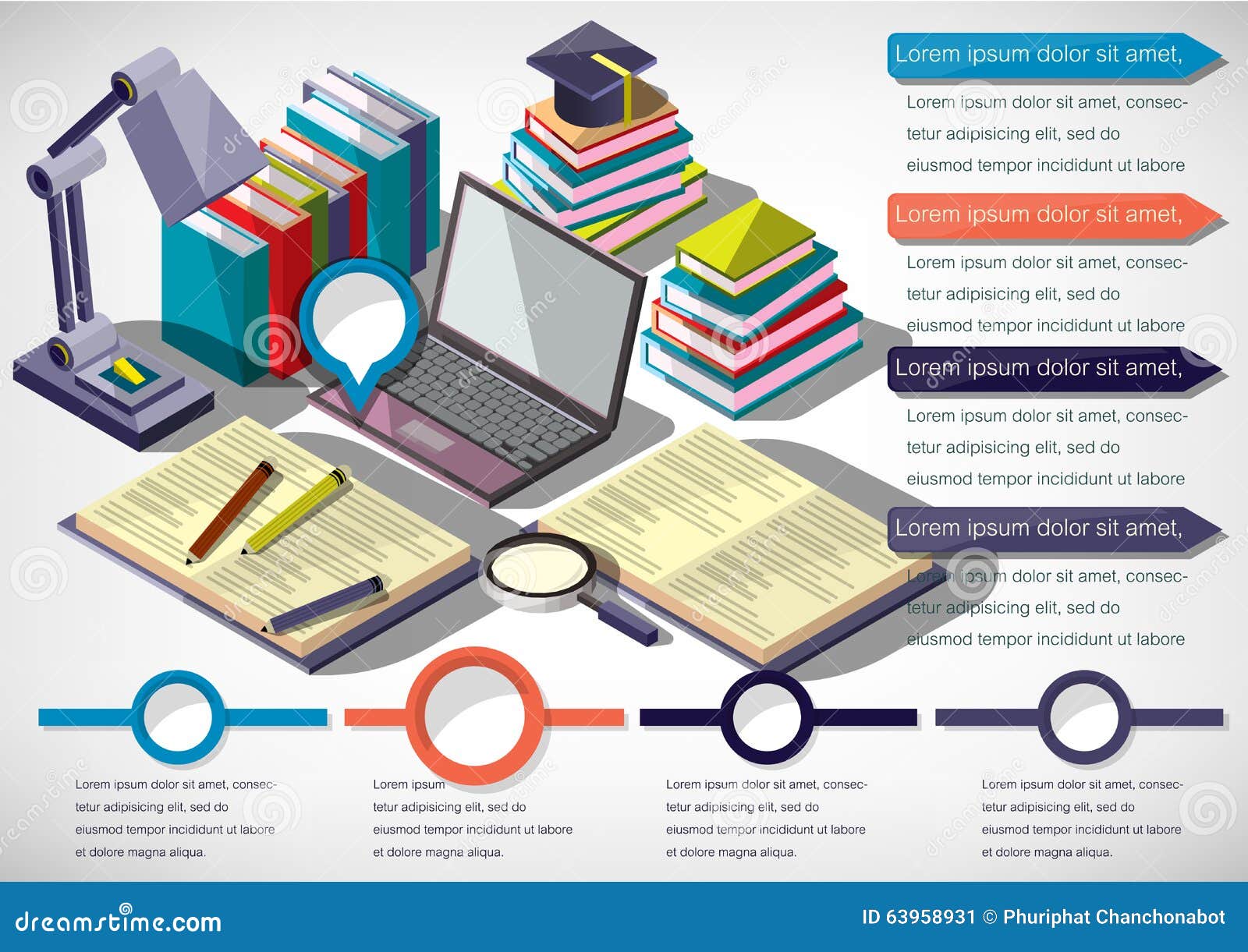 Lorem ipsum dolor sit amet,

Lorem ipsum dolor sit amet, consectetur adipisicing elit, sed do eiusmod tempor incididunt ut labore

Lorem ipsum dolor sit amet,

Lorem ipsum dolor sit amet, consectetur adipisicing elit, sed do eiusmod tempor incididunt ut labore

Lorem ipsum dolor sit amet,

Lorem ipsum dolor sit amet, consectetur adipisicing elit, sed do eiusmod tempor incididunt ut labore

Lorem ipsum dolor sit amet,

Lorem ipsum dolor sit amet, consectetur adipisicing elit, sed do eiusmod tempor incididunt ut labore

Lorem ipsum dolor sit amet, consectetur adipisicing elit, sed do eiusmod tempor incididunt ut labore et dolore magna aliqua.

Lorem ipsum
tetur adipisicing elit, sed do eiusmod tempor incididunt ut labore et dolore magna aliqua.

Lorem ipsum dolor sit amet, consectetur adipisicing elit, sed do eiusmod tempor incididunt ut labore et dolore magna aliqua.

Lorem ipsum dolor sit amet, consectetur adipisicing elit, sed do eiusmod tempor incididunt ut labore et dolore magna aliqua.

dreamstime.com

ID 63958931 © Phuriphat Chanchonabot