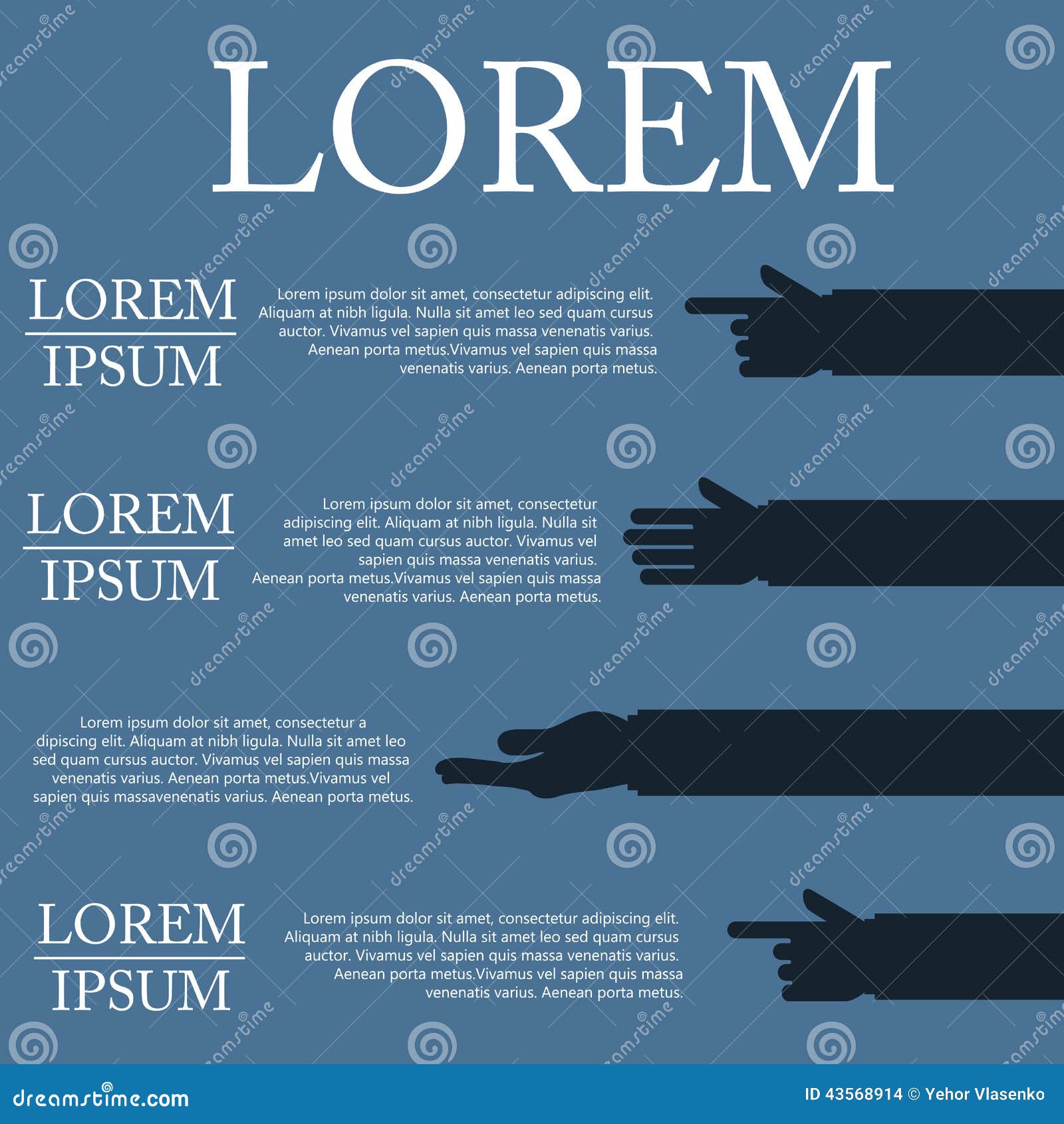 LOREM

LOREM
IPSUM

Lorem ipsum dolor sit amet, consectetur adipiscing elit. Aliquam at nibh ligula. Nulla sit amet leo sed quam cursus auctor. Vivamus vel sapien quis massa venenatis varius. Aenean porta metus.Vivamus vel sapien quis massa venenatis varius. Aenean porta metus.

LOREM
IPSUM

Lorem ipsum dolor sit amet, consectetur adipiscing elit. Aliquam at nibh ligula. Nulla sit amet leo sed quam cursus auctor. Vivamus vel sapien quis massa venenatis varius. Aenean porta metus.Vivamus vel sapien quis massa venenatis varius. Aenean porta metus.

Lorem ipsum dolor sit amet, consectetur a dipiscing elit. Aliquam at nibh ligula. Nulla sit amet leo sed quam cursus auctor. Vivamus vel sapien quis massa venenatis varius. Aenean porta metus.Vivamus vel sapien quis massavenenatis varius. Aenean porta metus.

LOREM
IPSUM

Lorem ipsum dolor sit amet, consectetur adipiscing elit. Aliquam at nibh ligula. Nulla sit amet leo sed quam cursus auctor. Vivamus vel sapien quis massa venenatis varius. Aenean porta metus.Vivamus vel sapien quis massa venenatis varius. Aenean porta metus.

dreamstime.com

ID 43568914 © Yehor Vlasenko