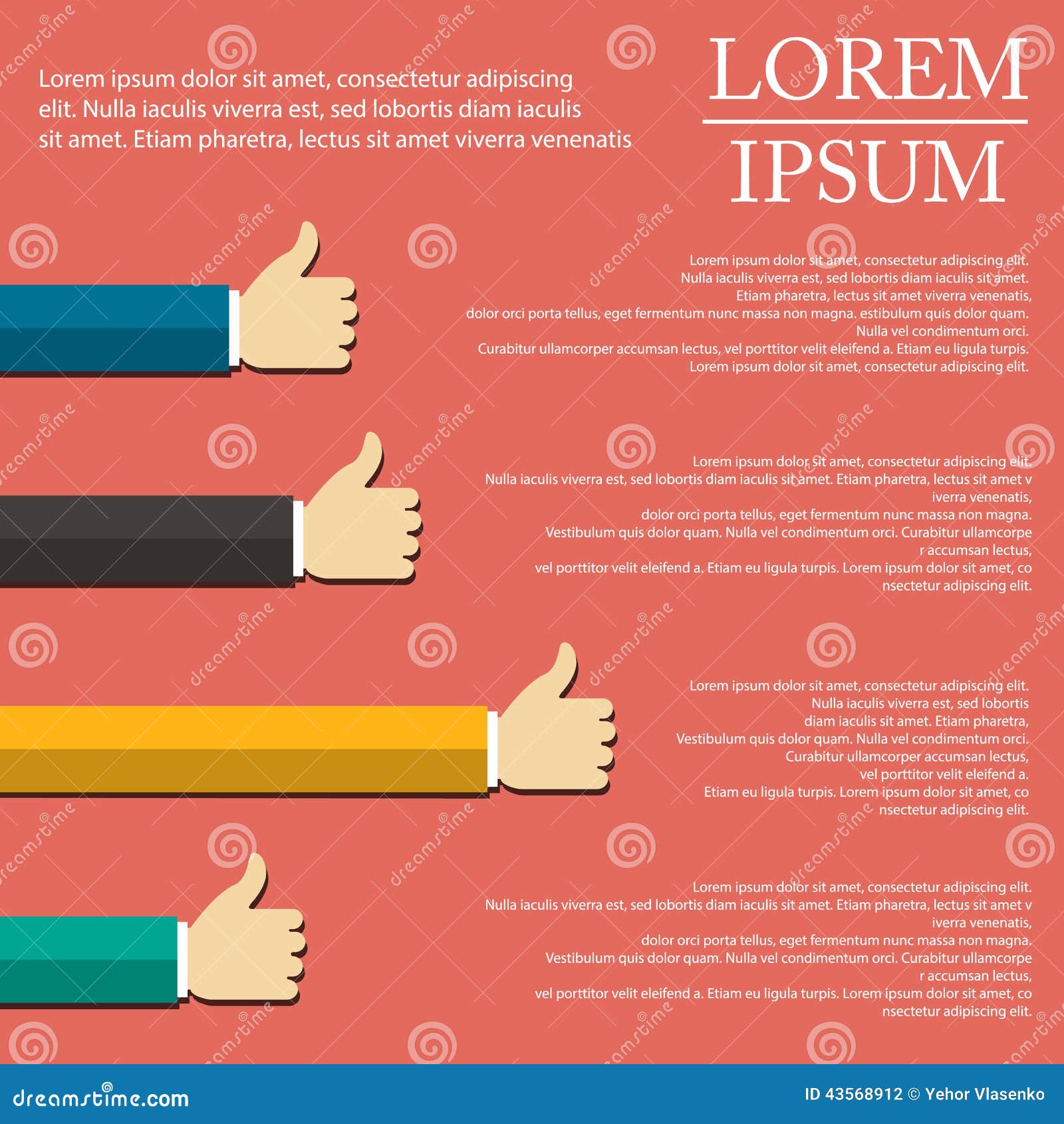 Lorem ipsum dolor sit amet, consectetur adipiscing elit. Nulla iaculis viverra est, sed lobortis diam iaculis sit amet. Etiam pharetra, lectus sit amet viverra venenatis

LOREM
IPSUM

Lorem ipsum dolor sit amet, consectetur adipiscing elit.
Nulla iaculis viverra est, sed lobortis diam iaculis sit amet.
Etiam pharetra, lectus sit amet viverra venenatis,
dolor orci porta tellus, eget fermentum nunc massa non magna. estibulum quis dolor quam.
Nulla vel condimentum orci.
Curabitur ullamcorper accumsan lectus, vel porttitor velit eleifend a. Etiam eu ligula turpis.
Lorem ipsum dolor sit amet, consectetur adipiscing elit.

Lorem ipsum dolor sit amet, consectetur adipiscing elit.
Nulla iaculis viverra est, sed lobortis diam iaculis sit amet. Etiam pharetra, lectus sit amet v
iverra venenatis,
dolor orci porta tellus, eget fermentum nunc massa non magna.
Vestibulum quis dolor quam. Nulla vel condimentum orci. Curabitur ullamcorpe
r accumsan lectus,
vel porttitor velit eleifend a. Etiam eu ligula turpis. Lorem ipsum dolor sit amet, co
nsectetur adipiscing elit.

Lorem ipsum dolor sit amet, consectetur adipiscing elit.
Nulla iaculis viverra est, sed lobortis
diam iaculis sit amet. Etiam pharetra,
Vestibulum quis dolor quam. Nulla vel condimentum orci.
Curabitur ullamcorper accumsan lectus,
vel porttitor velit eleifend a.
Etiam eu ligula turpis. Lorem ipsum dolor sit amet, co
nsectetur adipiscing elit.

Lorem ipsum dolor sit amet, consectetur adipiscing elit.
Nulla iaculis viverra est, sed lobortis diam iaculis sit amet. Etiam pharetra, lectus sit amet v
iverra venenatis,
dolor orci porta tellus, eget fermentum nunc massa non magna.
Vestibulum quis dolor quam. Nulla vel condimentum orci. Curabitur ullamcorpe
r accumsan lectus,
vel porttitor velit eleifend a. Etiam eu ligula turpis. Lorem ipsum dolor sit amet, co
nsectetur adipiscing elit.

dreamstime.com
ID 43568912 © Yehor Vlasenko