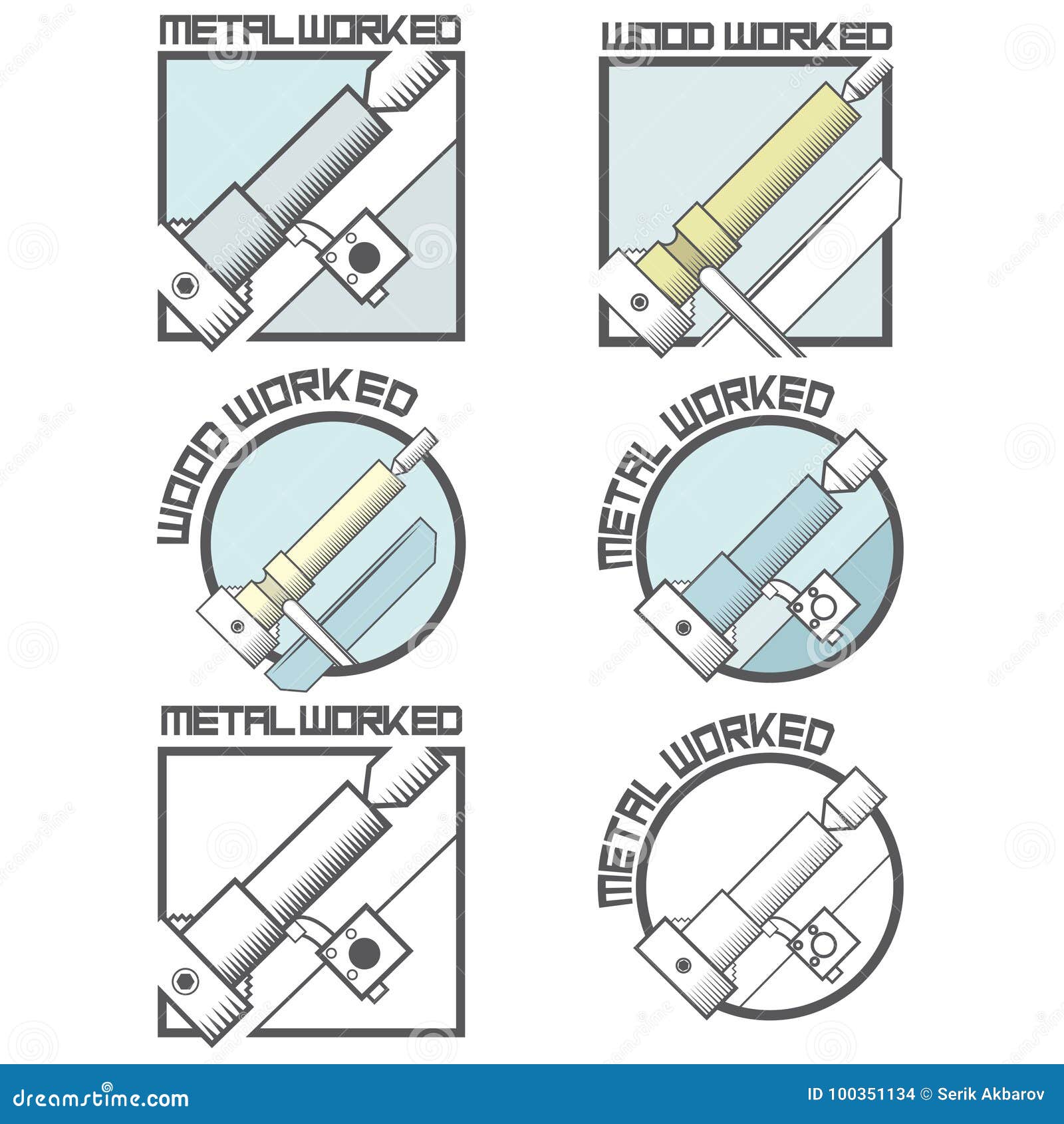 METAL WORKED

WOOD WORKED

WOOD WORKED

METAL WORKED

METAL WORKED

METAL WORKED

dreamstime.com

ID 100351134 © Serik Akbarov