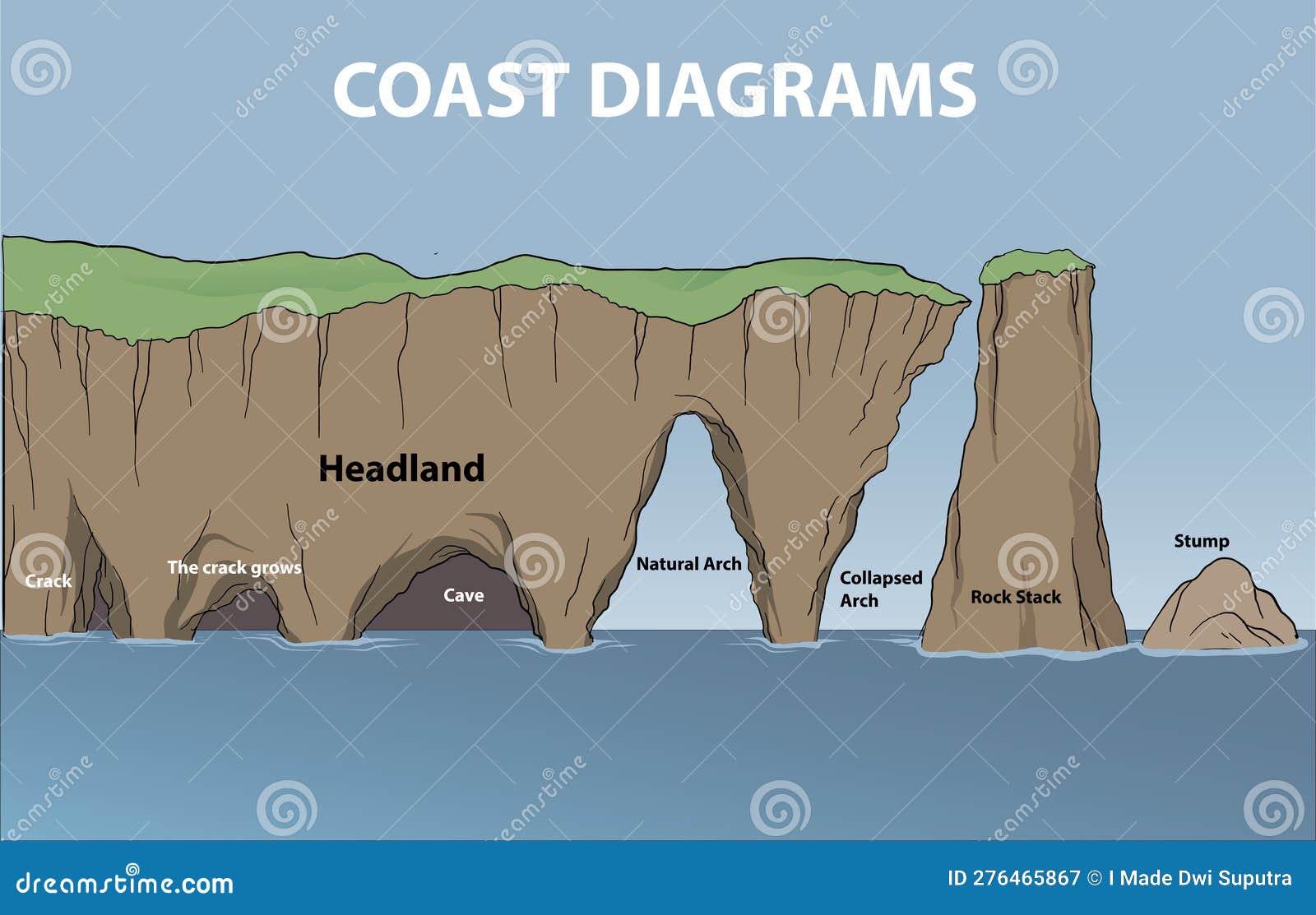 COAST DIAGRAMS

Headland

Crack

The crack grows

Cave

Natural Arch

Collapsed Arch

Rock Stack

Stump

dreamstime.com

ID 276465867 © I Made Dwi Suputra