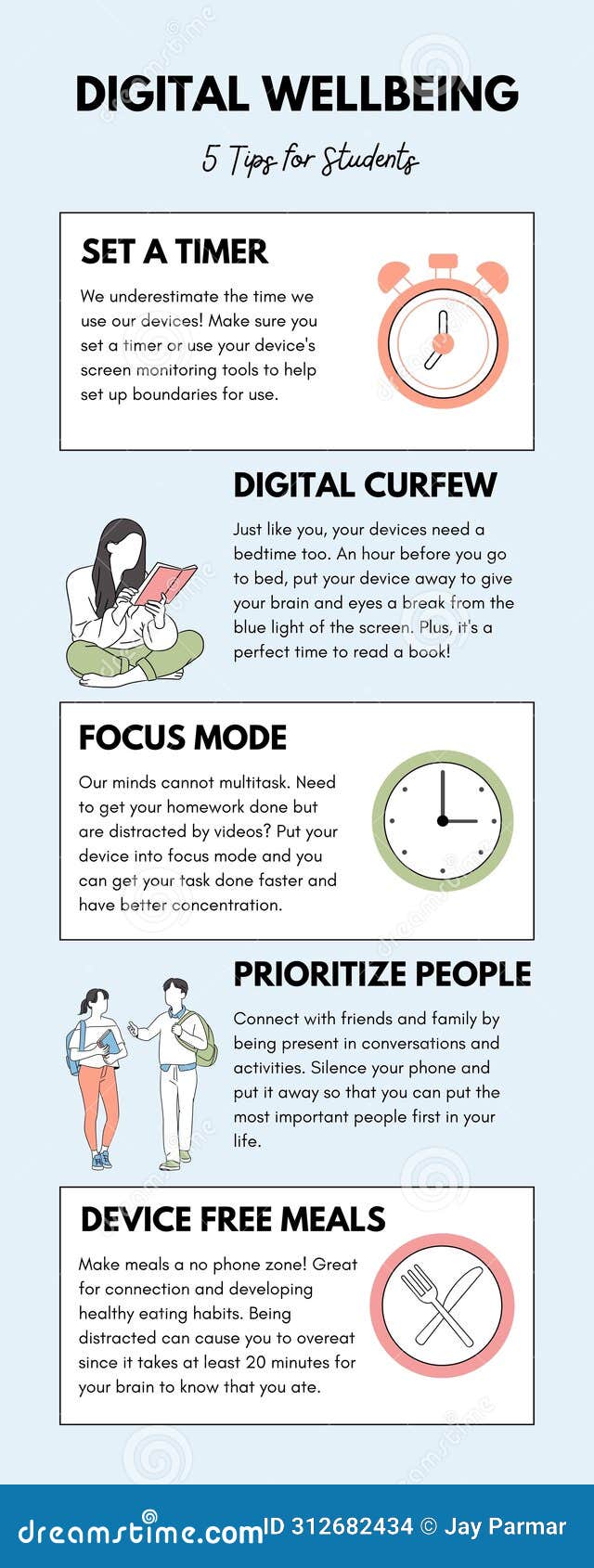 DIGITAL WELLBEING

5 Tips for Students

SET A TIMER

We underestimate the time we use our devices! Make sure you set a timer or use your device's screen monitoring tools to help set up boundaries for use.

DIGITAL CURFEW

Just like you, your devices need a bedtime too. An hour before you go to bed, put your device away to give your brain and eyes a break from the blue light of the screen. Plus, it's a perfect time to read a book!

FOCUS MODE

Our minds cannot multitask. Need to get your homework done but are distracted by videos? Put your device into focus mode and you can get your task done faster and have better concentration.

PRIORITIZE PEOPLE

Connect with friends and family by being present in conversations and activities. Silence your phone and put it away so that you can put the most important people first in your life.

DEVICE FREE MEALS

Make meals a no phone zone! Great for connection and developing healthy eating habits. Being distracted can cause you to overeat since it takes at least 20 minutes for your brain to know that you ate.

dreamstime.com ID 312682434 © Jay Parmar