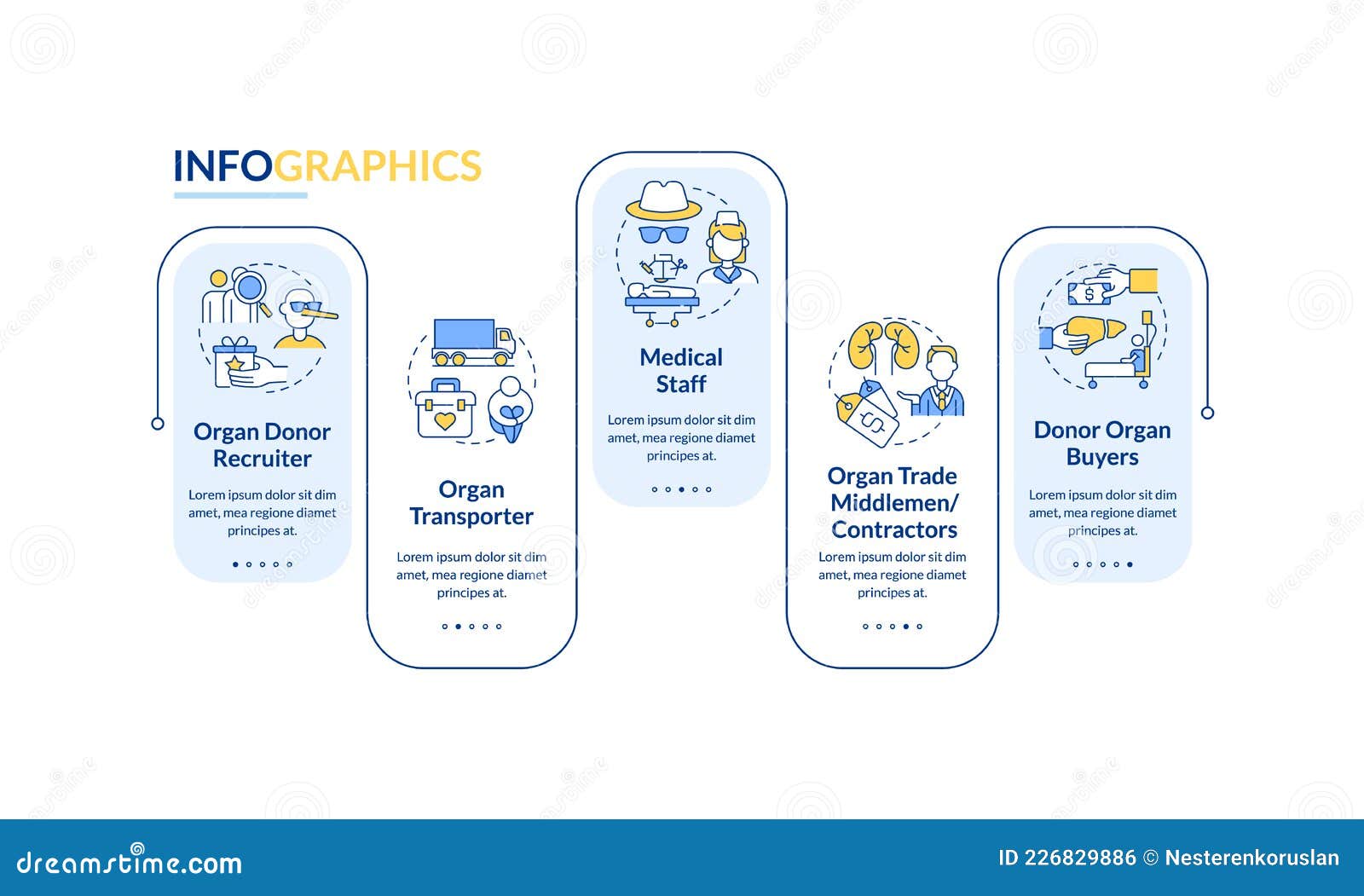 INFOGRAPHICS

Organ Donor Recruiter

Lorem ipsum dolor sit dim amet, mea regione diamet principes at.

Organ Transporter

Lorem ipsum dolor sit dim amet, mea regione diamet principes at.

Medical Staff

Lorem ipsum dolor sit dim amet, mea regione diamet principes at.

Organ Trade Middlemen/ Contractors

Lorem ipsum dolor sit dim amet, mea regione diamet principes at.

Donor Organ Buyers

Lorem ipsum dolor sit dim amet, mea regione diamet principes at.

dreamstime.com

ID 226829886 © Nesterenkoruslan