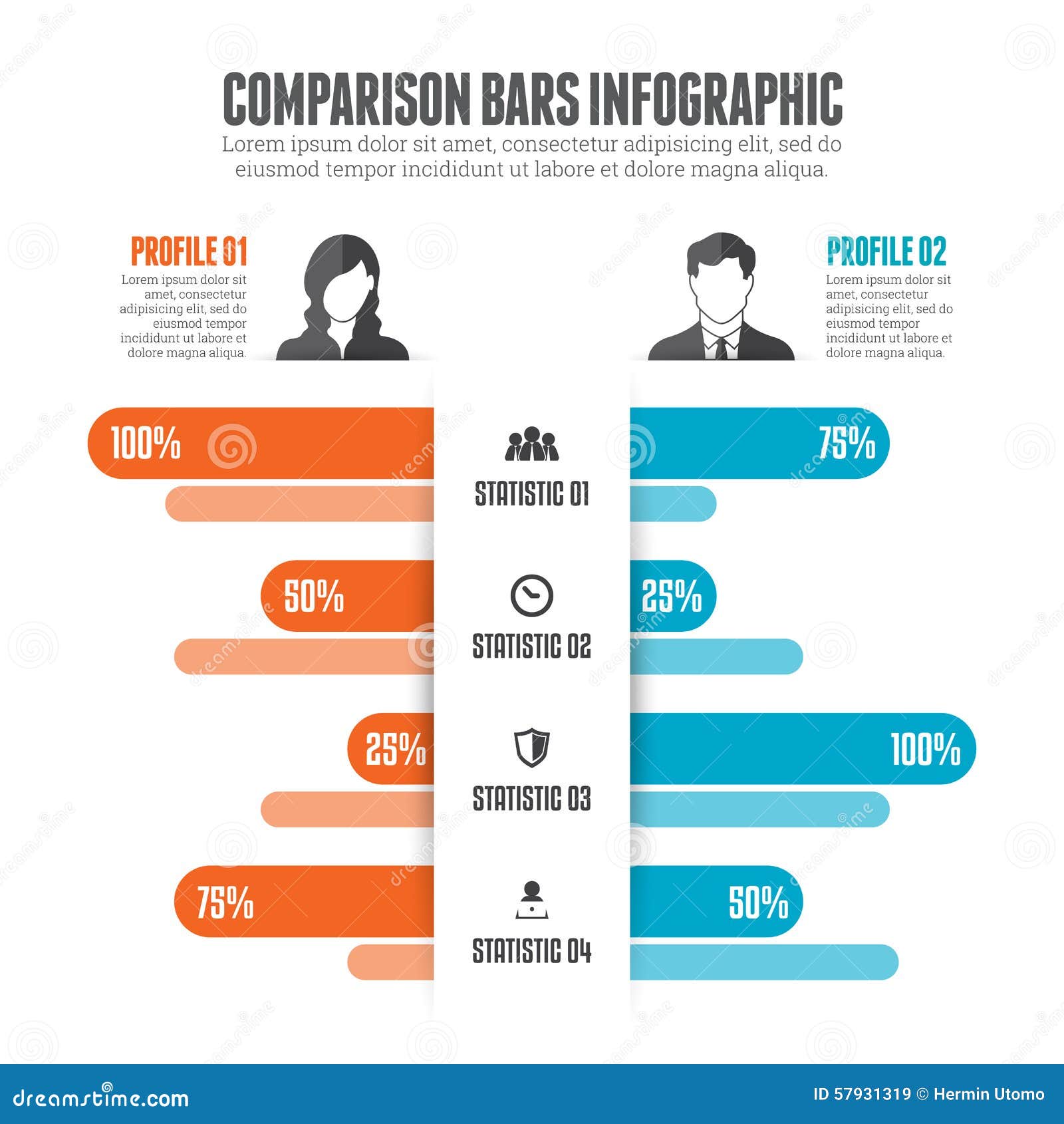 COMPARISON BARS INFOGRAPHIC

Lorem ipsum dolor sit amet, consectetur adipisicing elit, sed do eiusmod tempor incididunt ut labore et dolore magna aliqua.

PROFILE 01

Lorem ipsum dolor sit amet, consectetur adipisicing elit, sed do eiusmod tempor incididunt ut labore et dolore magna aliqua.

PROFILE 02

Lorem ipsum dolor sit amet, consectetur adipisicing elit, sed do eiusmod tempor incididunt ut labore et dolore magna aliqua.

100%

STATISTIC 01

75%

50%

STATISTIC 02

25%

25%

STATISTIC 03

100%

75%

STATISTIC 04

50%

dreamstime.com

ID 57931319 © Hermin Utomo