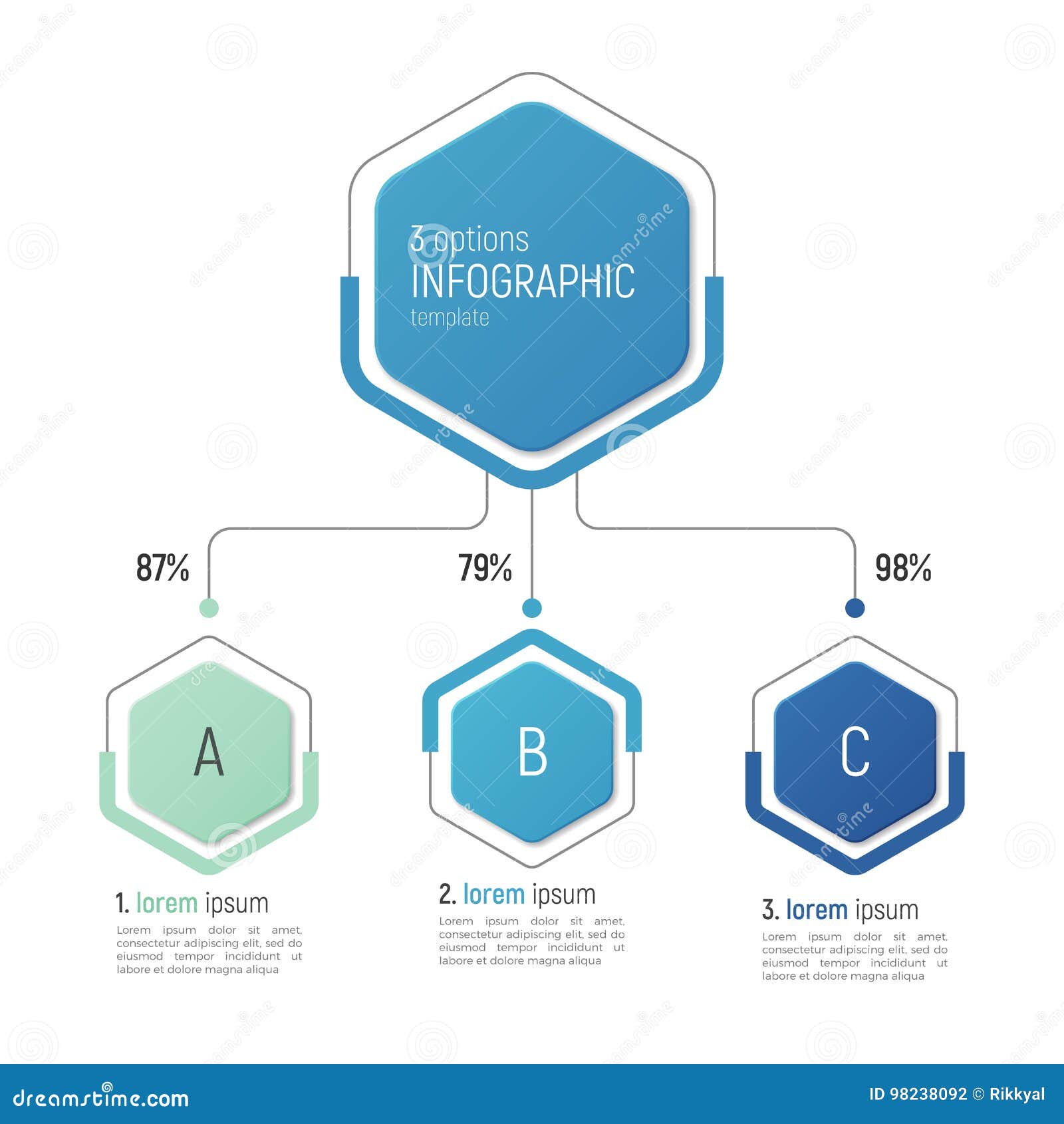 3 options
INFOGRAPHIC
template

87%

79%

98%

A

B

C

1. lorem ipsum

Lorem ipsum dolor sit amet, consectetur adipiscing elit, sed do eiusmod tempor incididunt ut labore et dolore magna aliqua

2. lorem ipsum

Lorem ipsum dolor sit amet, consectetur adipiscing elit, sed do eiusmod tempor incididunt ut labore et dolore magna aliqua

3. lorem ipsum

Lorem ipsum dolor sit amet, consectetur adipiscing elit, sed do eiusmod tempor incididunt ut labore et dolore magna aliqua

dreamstime.com

ID 98238092 © Rikkyal