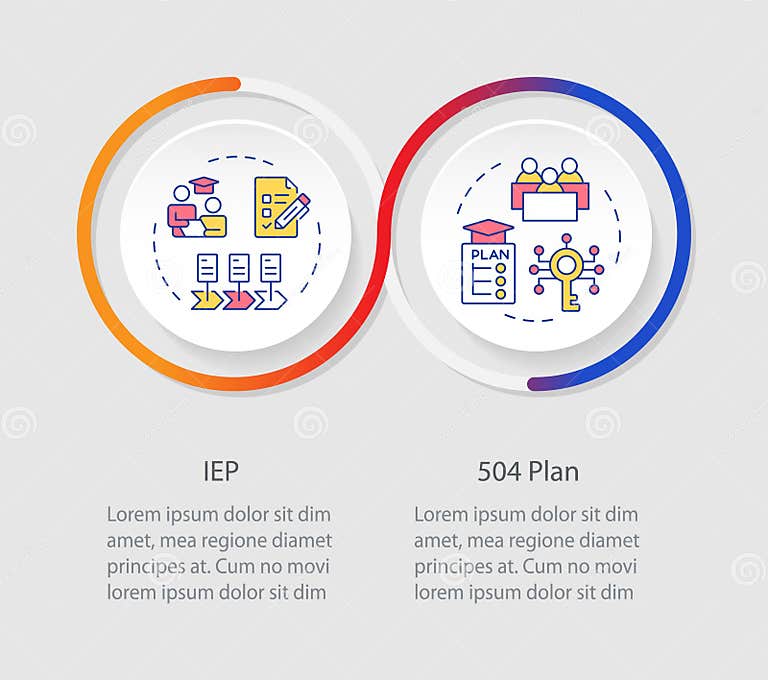 PLAN

IEP

Lorem ipsum dolor sit dim amet, mea regione diamet principes at. Cum no movi lorem ipsum dolor sit dim

504 Plan

Lorem ipsum dolor sit dim amet, mea regione diamet principes at. Cum no movi lorem ipsum dolor sit dim