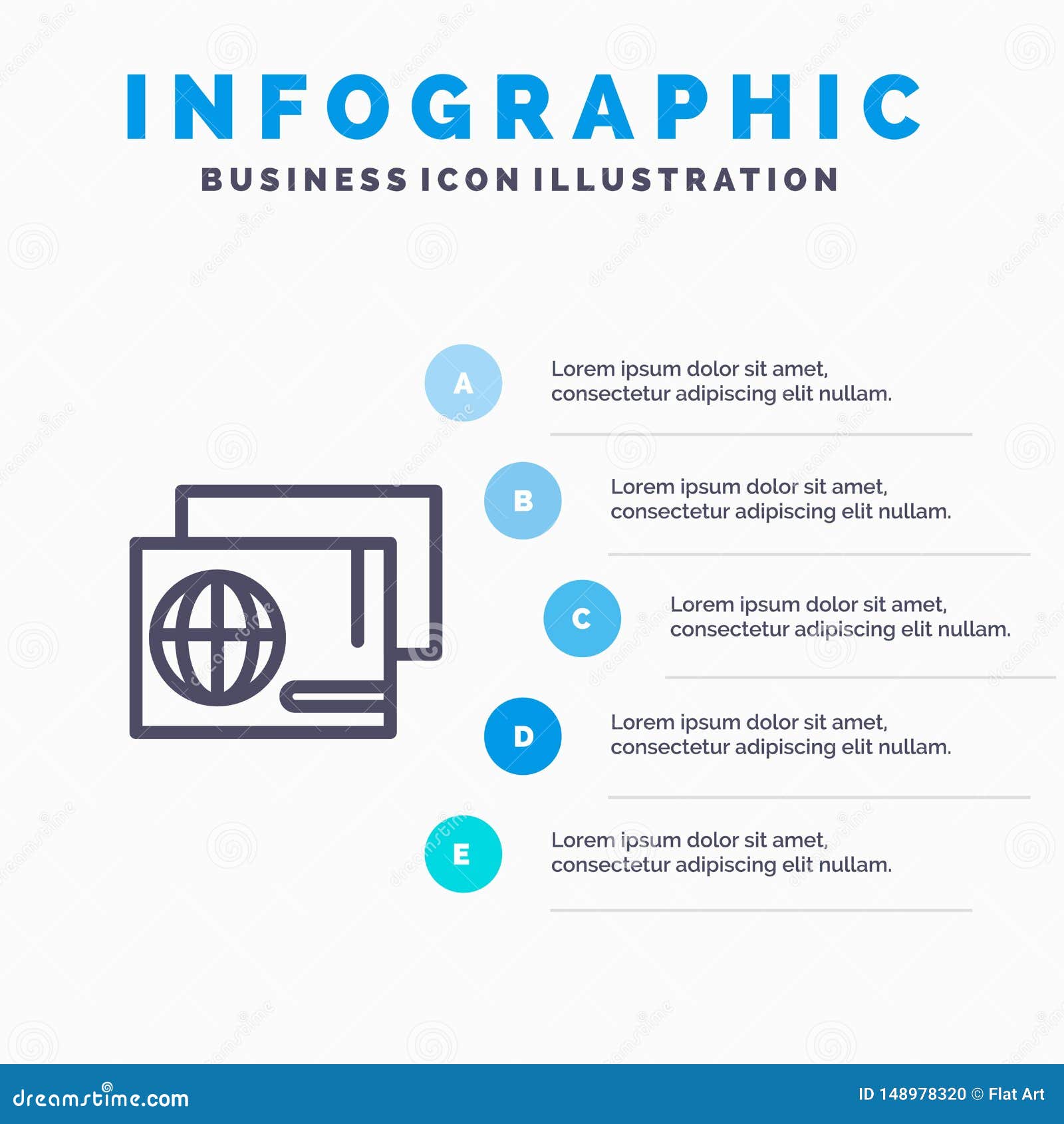 INFOGRAPHIC

BUSINESS ICON ILLUSTRATION

A

Lorem ipsum dolor sit amet, consectetur adipiscing elit nullam.

B

Lorem ipsum dolor sit amet, consectetur adipiscing elit nullam.

C

Lorem ipsum dolor sit amet, consectetur adipiscing elit nullam.

D

Lorem ipsum dolor sit amet, consectetur adipiscing elit nullam.

E

Lorem ipsum dolor sit amet, consectetur adipiscing elit nullam.

dreamstime.com

ID 148978320 © Flat Art