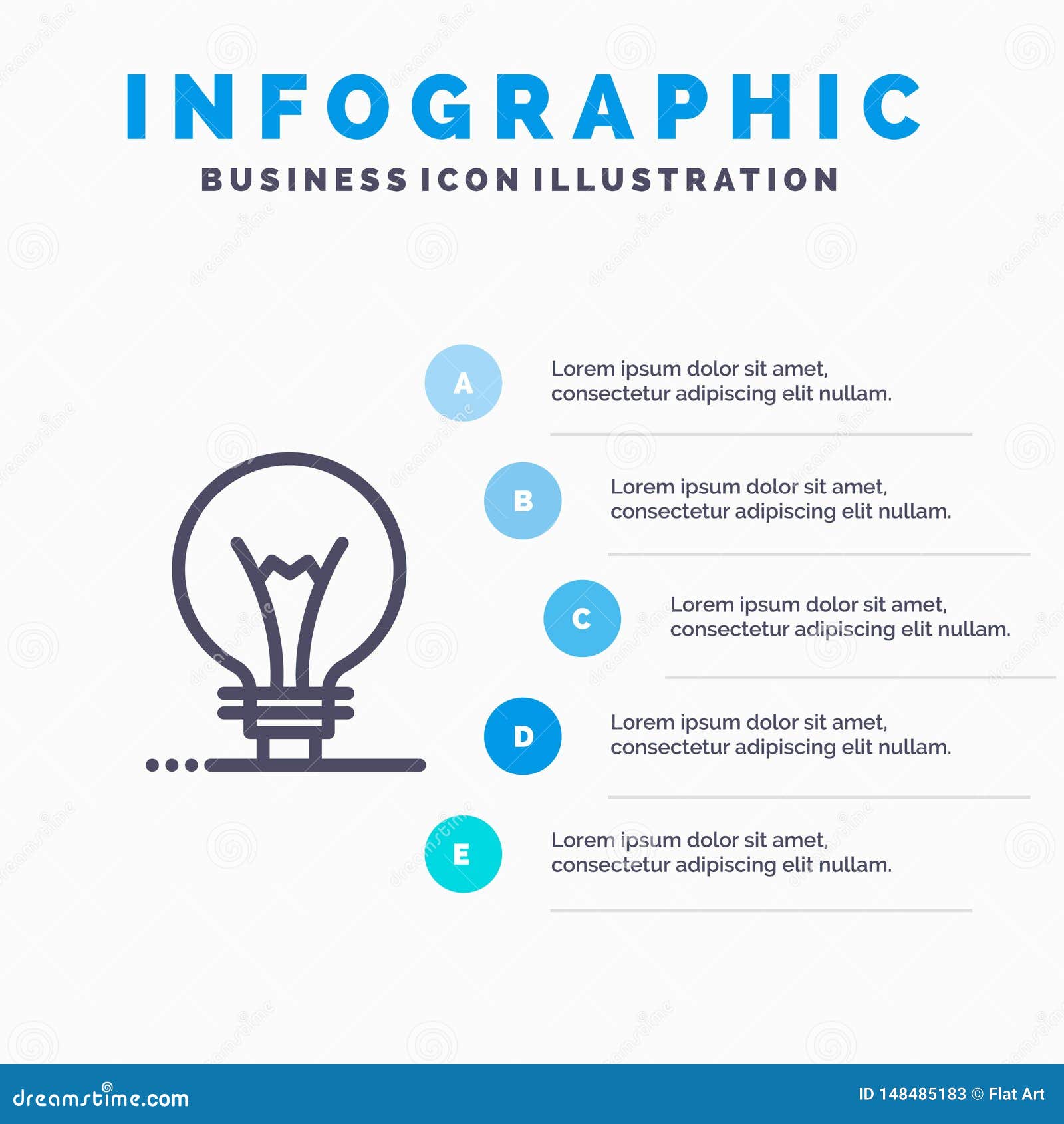 INFOGRAPHIC

BUSINESS ICON ILLUSTRATION

A

Lorem ipsum dolor sit amet, consectetur adipiscing elit nullam.

B

Lorem ipsum dolor sit amet, consectetur adipiscing elit nullam.

C

Lorem ipsum dolor sit amet, consectetur adipiscing elit nullam.

D

Lorem ipsum dolor sit amet, consectetur adipiscing elit nullam.

E

Lorem ipsum dolor sit amet, consectetur adipiscing elit nullam.

dreamstime.com

ID 148485183 © Flat Art