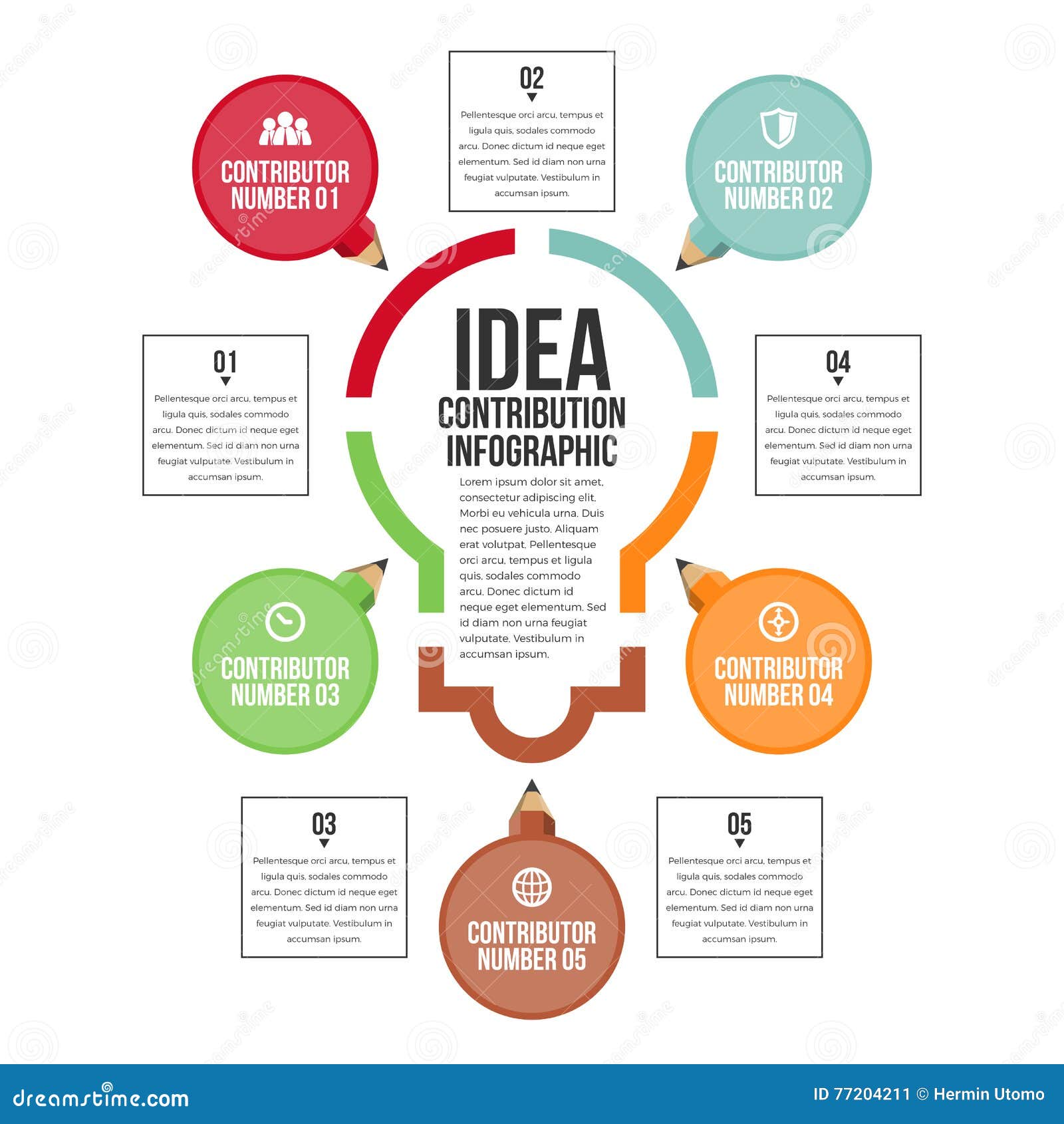 CONTRIBUTOR NUMBER 01

02

Pellentesque orci arcu, tempus et ligula quis, sodales commodo arcu. Donec dictum id neque eget elementum. Sed id diam non urna feugiat vulputate. Vestibulum in accumsan ipsum.

CONTRIBUTOR NUMBER 02

01

Pellentesque orci arcu, tempus et ligula quis, sodales commodo arcu. Donec dictum id neque eget elementum. Sed id diam non urna feugiat vulputate. Vestibulum in accumsan ipsum.

IDEA
CONTRIBUTION
INFOGRAPHIC

Lorem ipsum dolor sit amet, consectetur adipiscing elit. Morbi eu vehicula urna. Duis nec posuere justo. Aliquam erat volutpat. Pellentesque orci arcu, tempus et ligula quis, sodales commodo arcu. Donec dictum id neque eget elementum. Sed id diam non urna feugiat vulputate. Vestibulum in accumsan ipsum.

04

Pellentesque orci arcu, tempus et ligula quis, sodales commodo arcu. Donec dictum id neque eget elementum. Sed id diam non urna feugiat vulputate. Vestibulum in accumsan ipsum.

CONTRIBUTOR NUMBER 03

CONTRIBUTOR NUMBER 04

03

Pellentesque orci arcu, tempus et ligula quis, sodales commodo arcu. Donec dictum id neque eget elementum. Sed id diam non urna feugiat vulputate. Vestibulum in accumsan ipsum.

CONTRIBUTOR NUMBER 05

05

Pellentesque orci arcu, tempus et ligula quis, sodales commodo arcu. Donec dictum id neque eget elementum. Sed id diam non urna feugiat vulputate. Vestibulum in accumsan ipsum.

dreamstime.com
ID 77204211 © Hermin Utomo