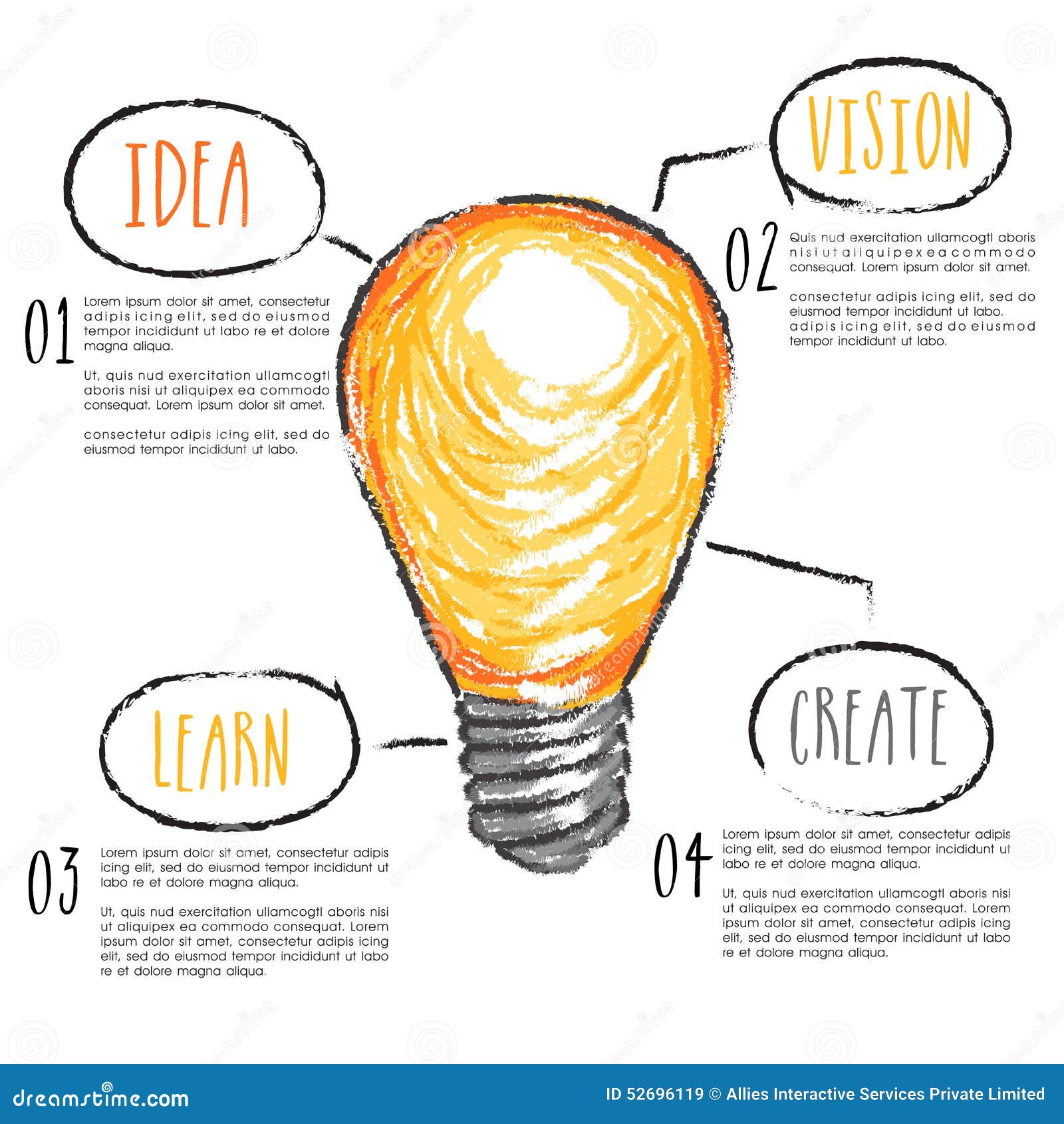 IDEA

01 Lorem ipsum dolor sit amet, consectetur adipis icing elit, sed do eiusmod tempor incididunt ut labo re et dolore magna aliqua.

Ut, quis nud exercitation ullamcogtl aboris nisi ut aliquipex ea commodo consequat. Lorem ipsum dolor sit amet.

consectetur adipis icing elit, sed do eiusmod tempor incididunt ut labo.

VISION

02 Quis nud exercitation ullamcogtl aboris nisi ut aliquipex ea commodo consequat. Lorem ipsum dolor sit amet.

consectetur adipis icing elit, sed do eiusmod tempor incididunt ut labo. adipis icing elit, sed do eiusmod tempor incididunt ut labo.

LEARN

03 Lorem ipsum dolor sit amet, consectetur adipis icing elit, sed do eiusmod tempor incididunt ut labo re et dolore magna aliqua.

Ut, quis nud exercitation ullamcogtl aboris nisi ut aliquipex ea commodo consequat. Lorem ipsum dolor sit amet, consectetur adipis icing elit, sed do eiusmod tempor incididunt ut labo re et dolore magna aliqua.

CREATE

04 Lorem ipsum dolor sit amet, consectetur adipis icing elit, sed do eiusmod tempor incididunt ut labo re et dolore magna aliqua.

Ut, quis nud exercitation ullamcogtl aboris nisi ut aliquipex ea commodo consequat. Lorem ipsum dolor sit amet, consectetur adipis icing elit, sed do eiusmod tempor incididunt ut labo re et dolore magna aliqua.

dreamstime.com

ID 52696119 © Allies Interactive Services Private Limited