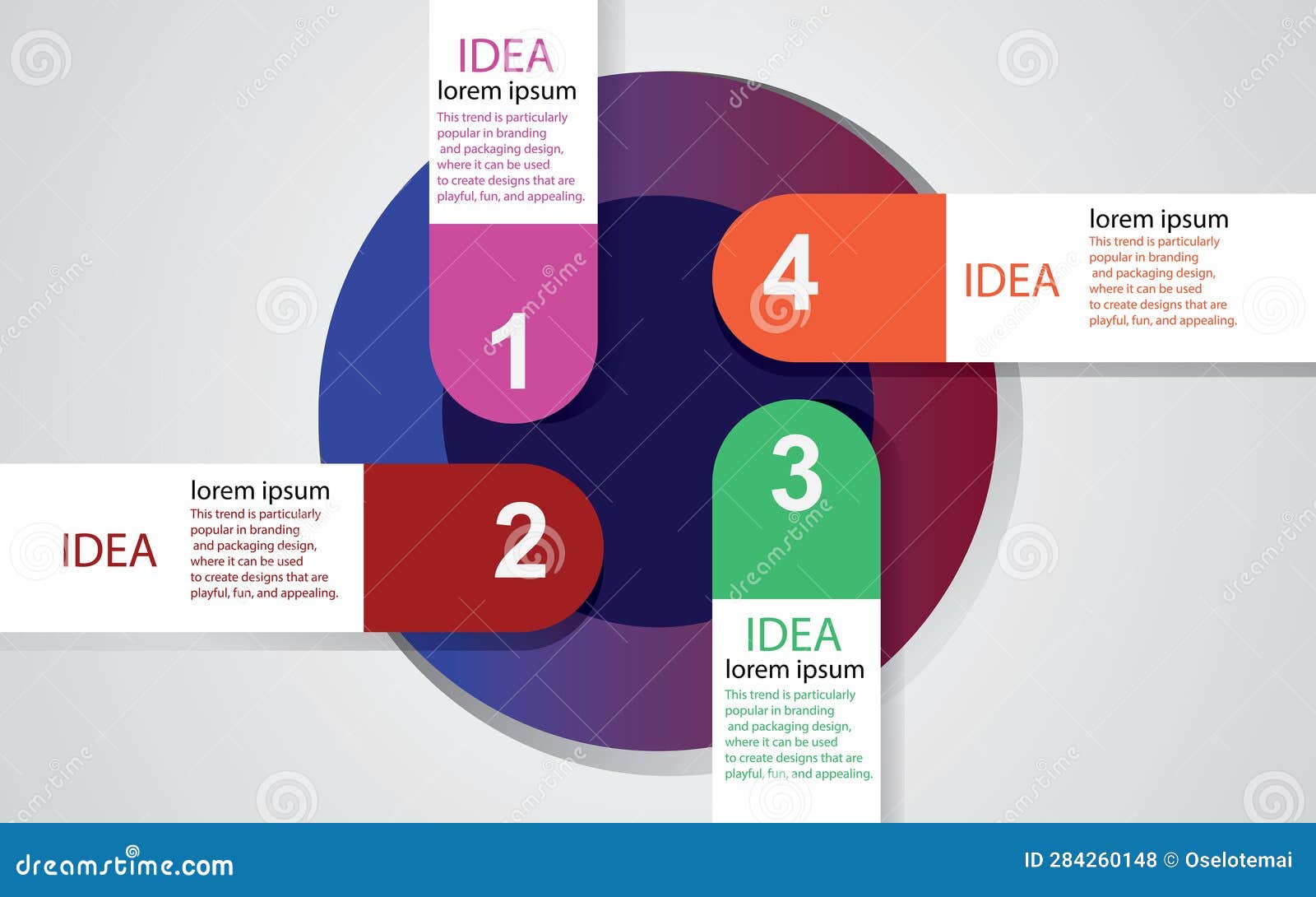 IDEA
lorem ipsum
This trend is particularly popular in branding and packaging design, where it can be used to create designs that are playful, fun, and appealing.

1

4

IDEA

lorem ipsum
This trend is particularly popular in branding and packaging design, where it can be used to create designs that are playful, fun, and appealing.

IDEA

lorem ipsum
This trend is particularly popular in branding and packaging design, where it can be used to create designs that are playful, fun, and appealing.

2

3

IDEA
lorem ipsum
This trend is particularly popular in branding and packaging design, where it can be used to create designs that are playful, fun, and appealing.

dreamstime.com

ID 284260148 © Oselotemai