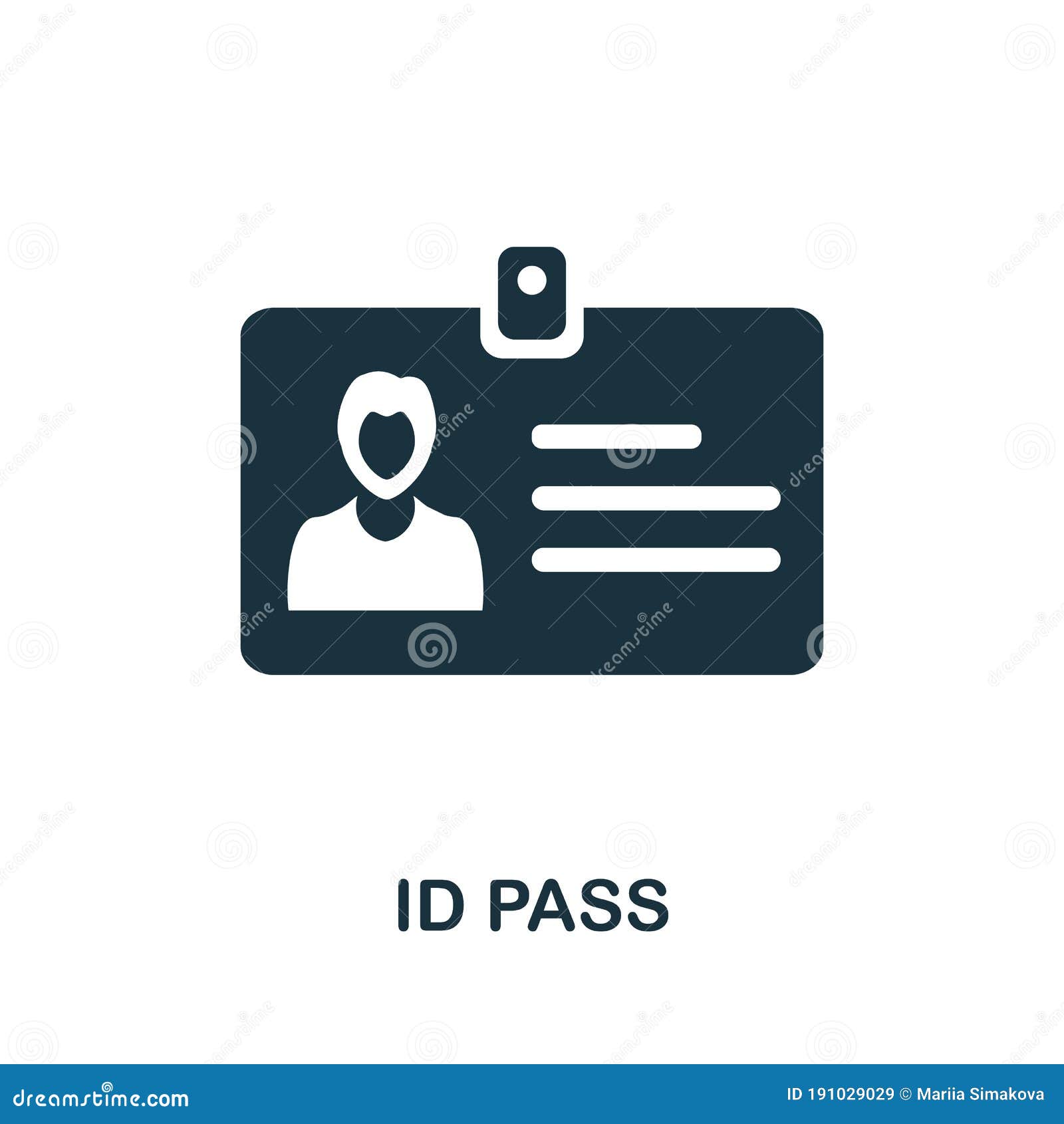 ID PASS

dreamstime.com

ID 191029029 © Mariia Simakova