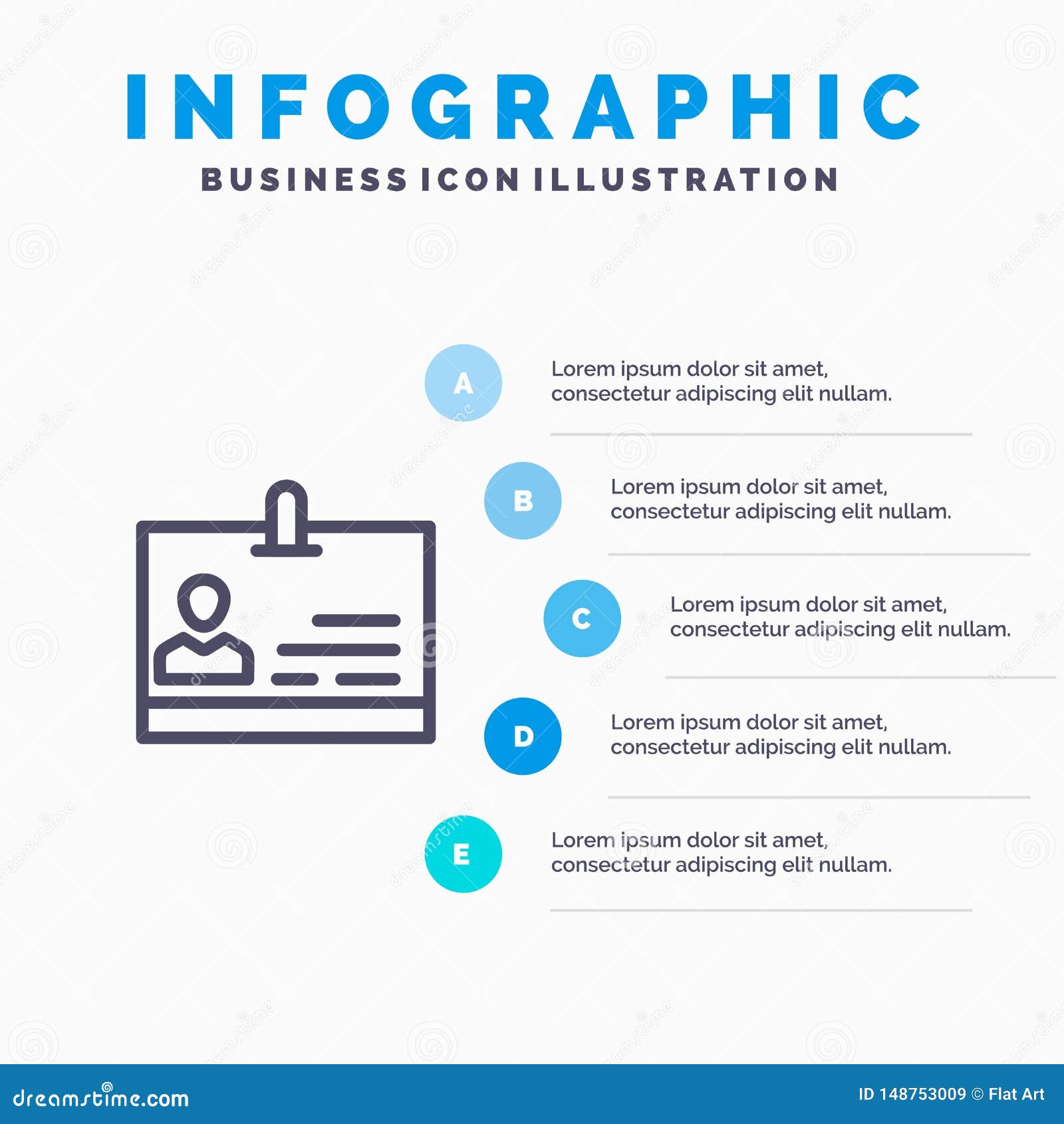 INFOGRAPHIC

BUSINESS ICON ILLUSTRATION

A

Lorem ipsum dolor sit amet, consectetur adipiscing elit nullam.

B

Lorem ipsum dolor sit amet, consectetur adipiscing elit nullam.

C

Lorem ipsum dolor sit amet, consectetur adipiscing elit nullam.

D

Lorem ipsum dolor sit amet, consectetur adipiscing elit nullam.

E

Lorem ipsum dolor sit amet, consectetur adipiscing elit nullam.

dreamstime.com

ID 148753009 © Flat Art