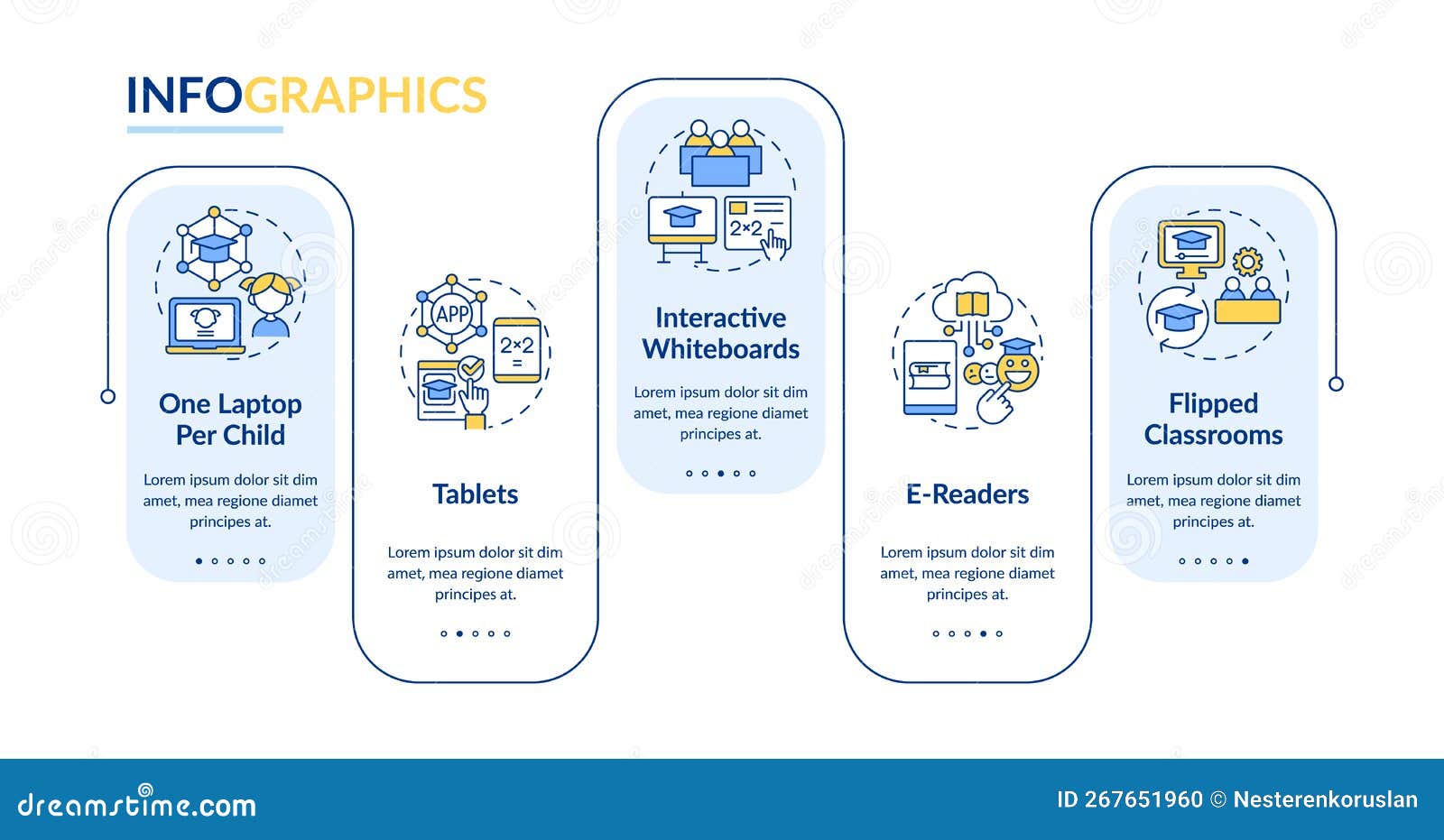 INFOGRAPHICS

One Laptop Per Child

Lorem ipsum dolor sit dim amet, mea regione diamet principes at.

APP

2×2
=

Tablets

Lorem ipsum dolor sit dim amet, mea regione diamet principes at.

2×2

Interactive Whiteboards

Lorem ipsum dolor sit dim amet, mea regione diamet principes at.

E-Readers

Lorem ipsum dolor sit dim amet, mea regione diamet principes at.

Flipped Classrooms

Lorem ipsum dolor sit dim amet, mea regione diamet principes at.

dreamstime.com

ID 267651960 © Nesterenkoruslan