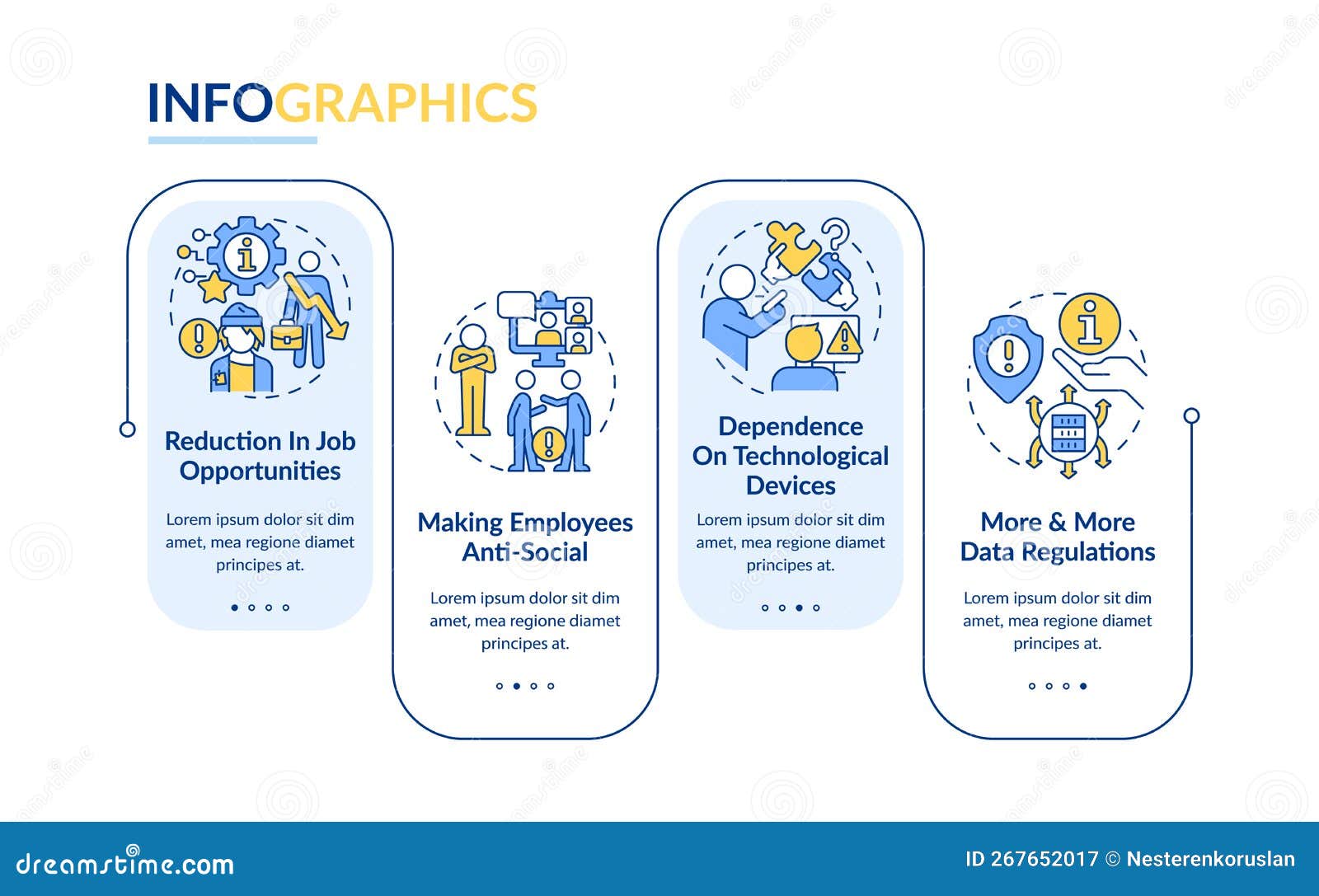 INFOGRAPHICS

Reduction In Job Opportunities

Lorem ipsum dolor sit dim amet, mea regione diamet principes at.

Making Employees Anti-Social

Lorem ipsum dolor sit dim amet, mea regione diamet principes at.

Dependence On Technological Devices

Lorem ipsum dolor sit dim amet, mea regione diamet principes at.

More & More Data Regulations

Lorem ipsum dolor sit dim amet, mea regione diamet principes at.

dreamstime.com

ID 267652017 © Nesterenkoruslan