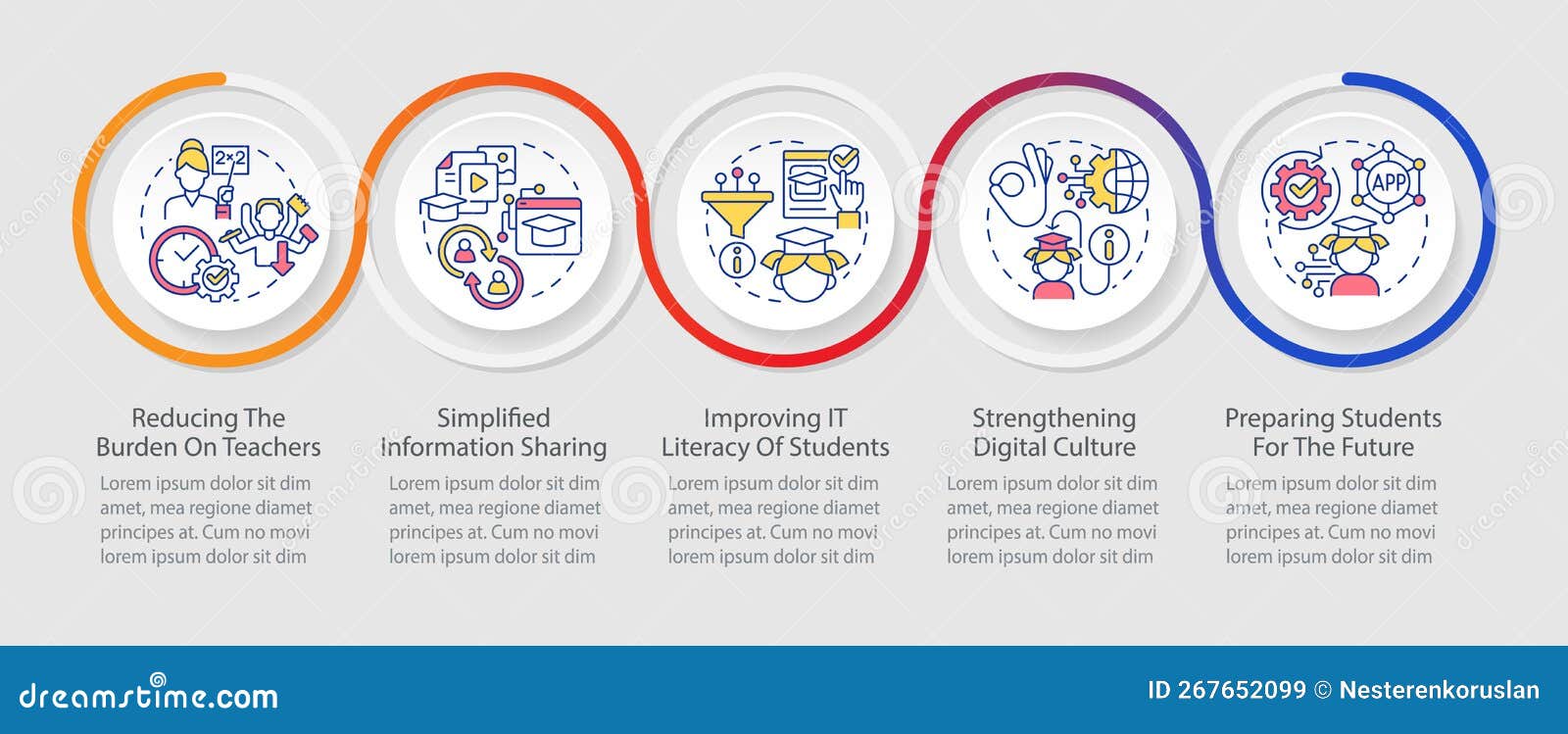 2×2

APP

Reducing The Burden On Teachers

Lorem ipsum dolor sit dim amet, mea regione diamet principes at. Cum no movi lorem ipsum dolor sit dim

Simplified Information Sharing

Lorem ipsum dolor sit dim amet, mea regione diamet principes at. Cum no movi lorem ipsum dolor sit dim

Improving IT Literacy Of Students

Lorem ipsum dolor sit dim amet, mea regione diamet principes at. Cum no movi lorem ipsum dolor sit dim

Strengthening Digital Culture

Lorem ipsum dolor sit dim amet, mea regione diamet principes at. Cum no movi lorem ipsum dolor sit dim

Preparing Students For The Future

Lorem ipsum dolor sit dim amet, mea regione diamet principes at. Cum no movi lorem ipsum dolor sit dim

dreamstime.com

ID 267652099 © Nesterenkoruslan