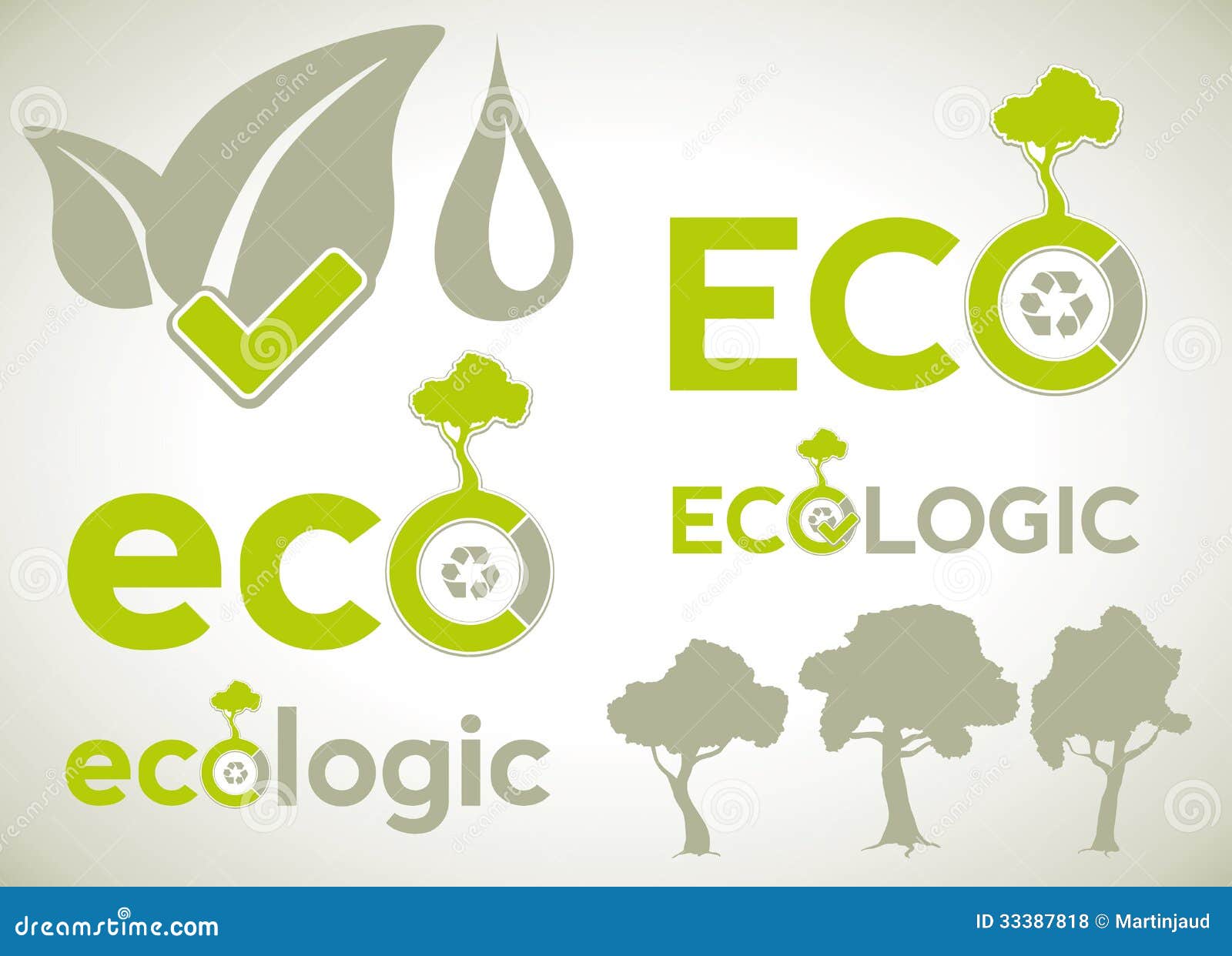 ECO

eco

ECOLOGIC

ecologic

dreamstime.com

ID 33387818 © Martinjaud