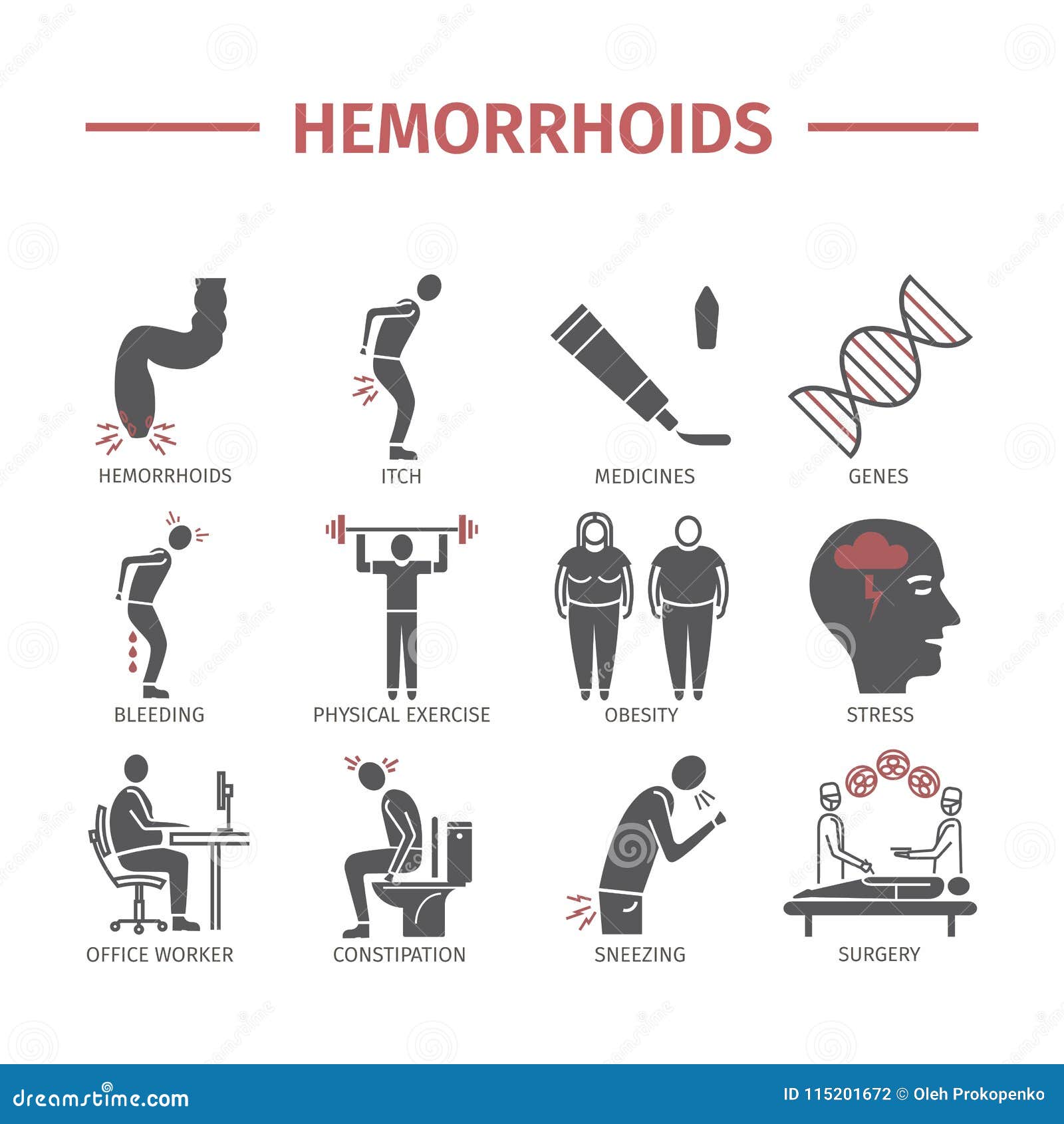 HEMORRHOIDS

HEMORRHOIDS
ITCH
MEDICINES
GENES

BLEEDING
PHYSICAL EXERCISE
OBESITY
STRESS

OFFICE WORKER
CONSTIPATION
SNEEZING
SURGERY

dreamstime.com
ID 115201672 © Oleh Prokopenko