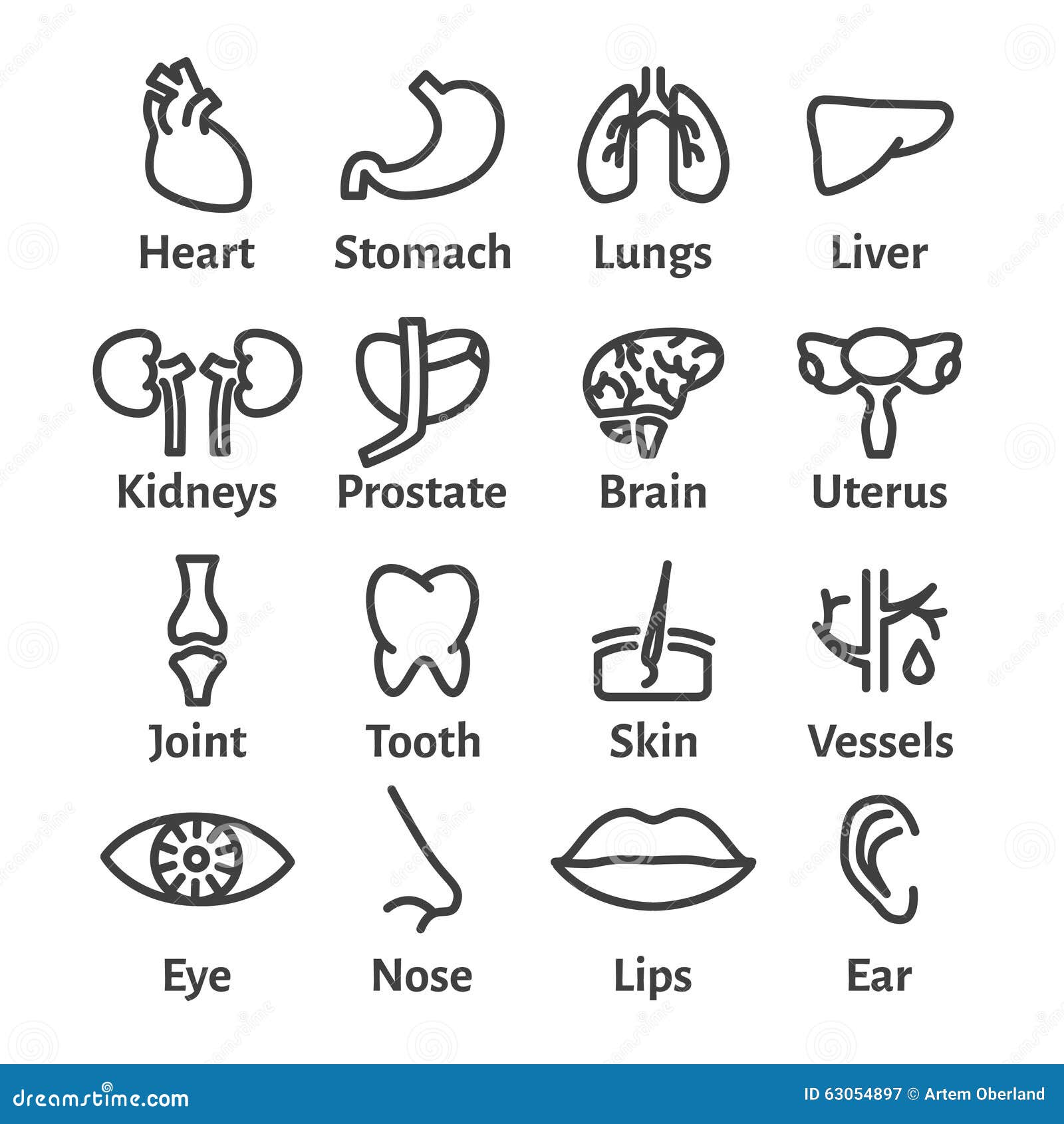 Heart Stomach Lungs Liver

Kidneys Prostate Brain Uterus

Joint Tooth Skin Vessels

Eye Nose Lips Ear

dreamstime.com

ID 63054897 © Artem Oberland