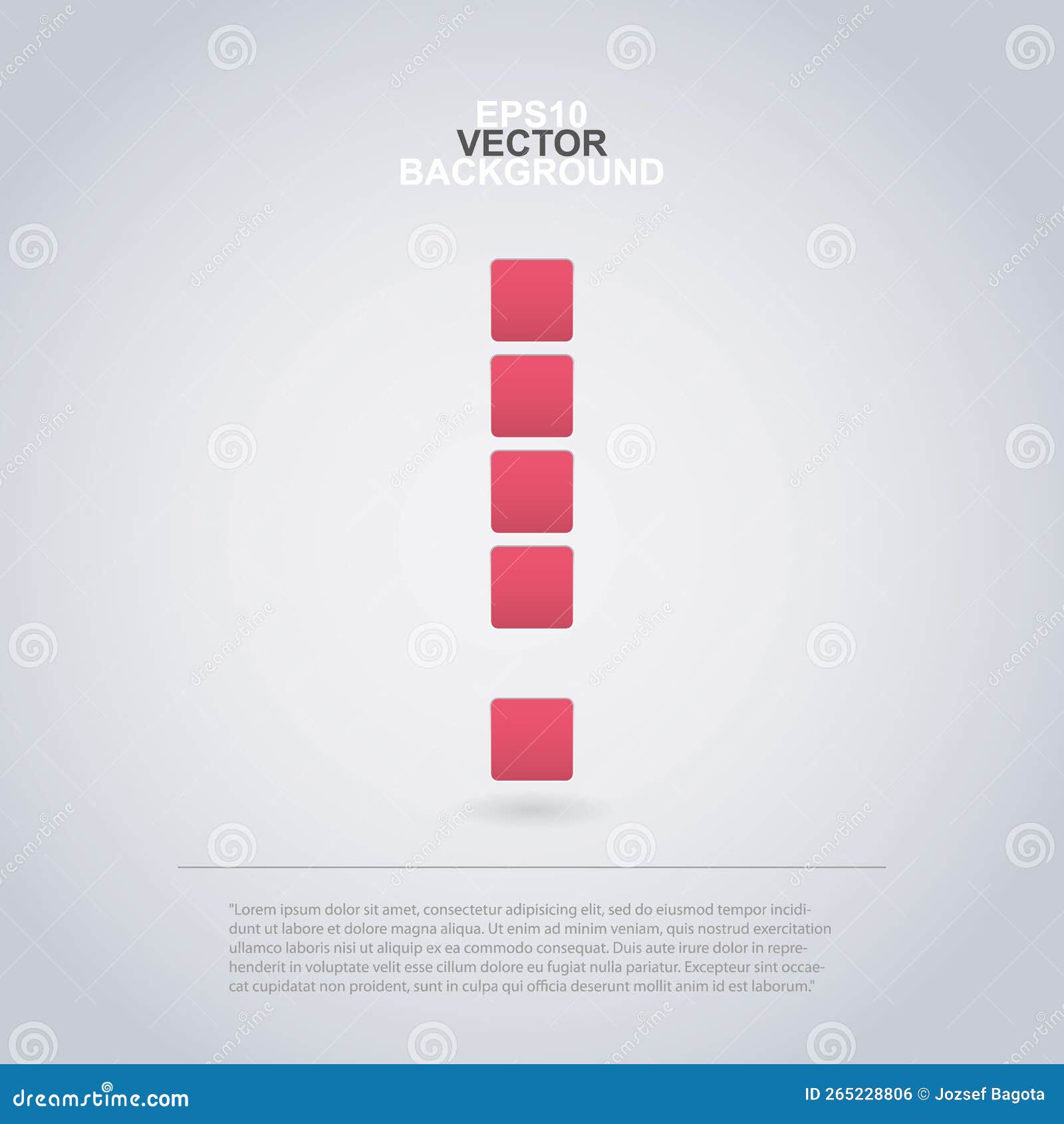 EPS10
VECTOR
BACKGROUND

"Lorem ipsum dolor sit amet, consectetur adipisicing elit, sed do eiusmod tempor incididunt ut labore et dolore magna aliqua. Ut enim ad minim veniam, quis nostrud exercitation ullamco laboris nisi ut aliquip ex ea commodo consequat. Duis aute irure dolor in reprehenderit in voluptate velit esse cillum dolore eu fugiat nulla pariatur. Excepteur sint occaecat cupidatat non proident, sunt in culpa qui officia deserunt mollit anim id est laborum."

dreamstime.com

ID 265228806 © Jozsef Bagota