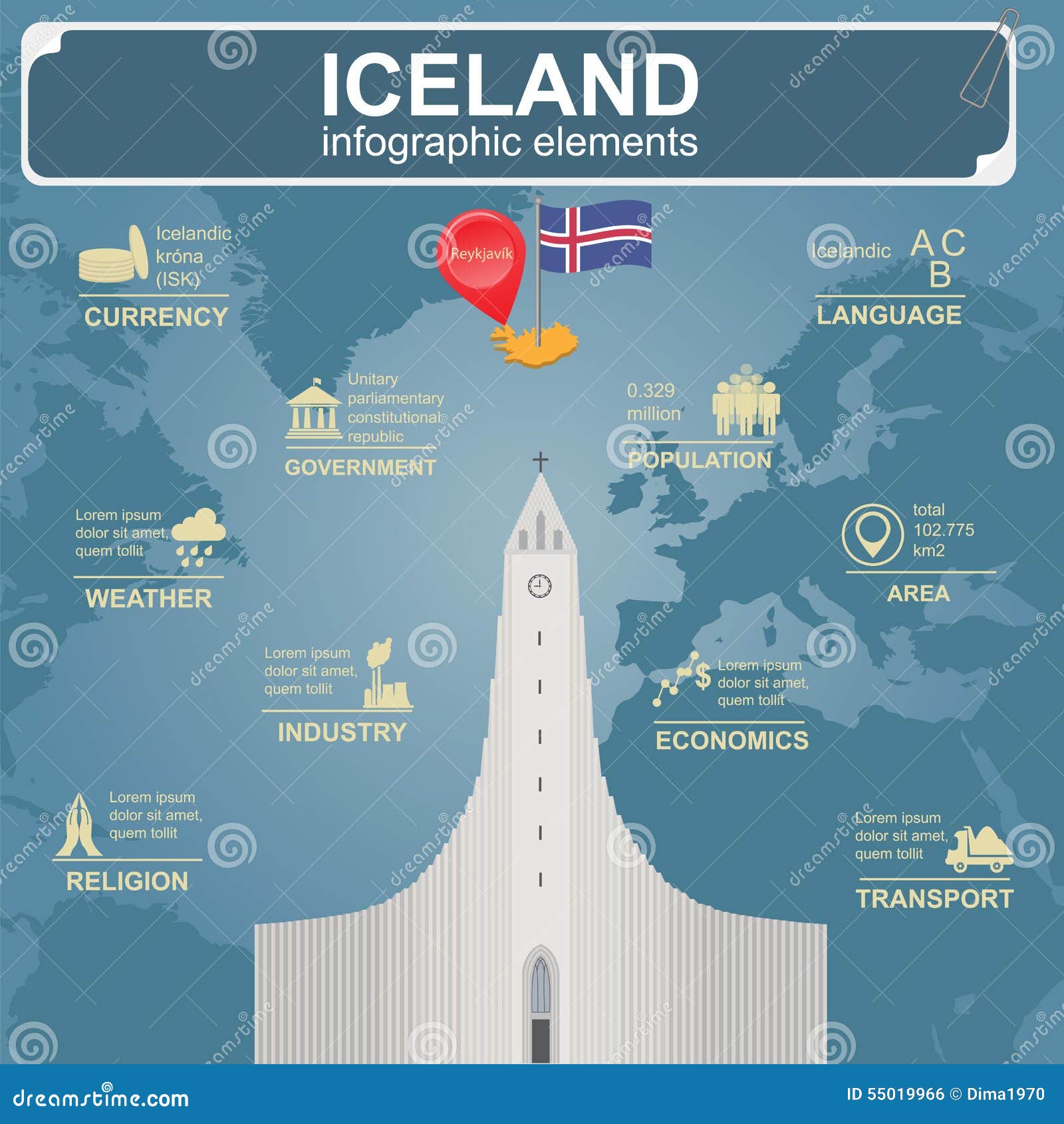 ICELAND
infographic elements

Icelandic króna (ISK)
CURRENCY

Reykjavík

Icelandic
A C
B
LANGUAGE

Unitary parliamentary constitutional republic
GOVERNMENT

0.329 million
POPULATION

Lorem ipsum dolor sit amet, quem tollit
WEATHER

total 102.775 km2
AREA

Lorem ipsum dolor sit amet, quem tollit
INDUSTRY

Lorem ipsum dolor sit amet, quem tollit
ECONOMICS

Lorem ipsum dolor sit amet, quem tollit
RELIGION

Lorem ipsum dolor sit amet, quem tollit
TRANSPORT

dreamstime.com
ID 55019966 © Dima1970