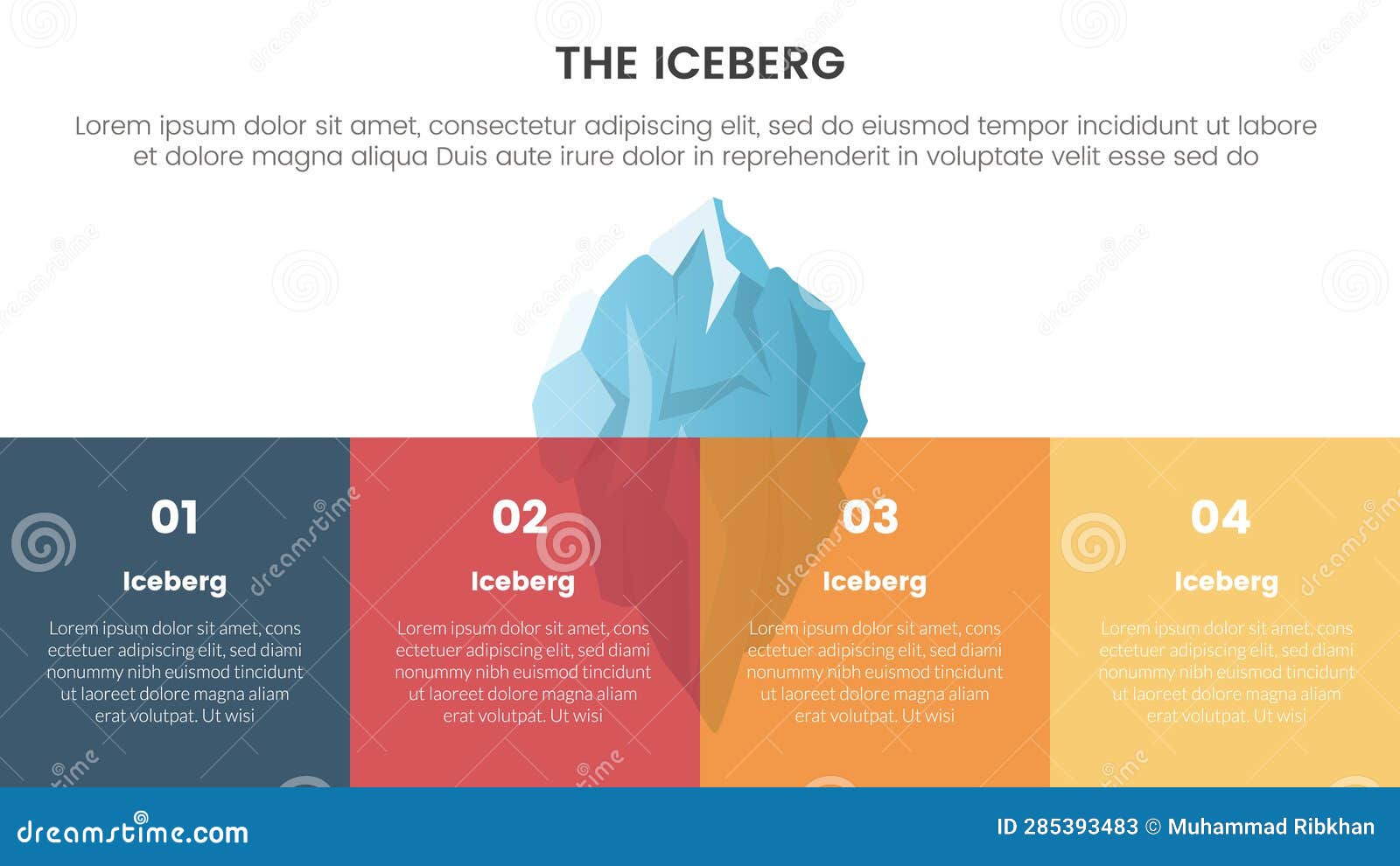 THE ICEBERG

Lorem ipsum dolor sit amet, consectetur adipiscing elit, sed do eiusmod tempor incididunt ut labore et dolore magna aliqua Duis aute irure dolor in reprehenderit in voluptate velit esse sed do

01

Iceberg

Lorem ipsum dolor sit amet, cons ectetuer adipiscing elit, sed diami nonummy nibh euismod tincidunt ut laoreet dolore magna aliam erat volutpat. Ut wisi

02

Iceberg

Lorem ipsum dolor sit amet, cons ectetuer adipiscing elit, sed diami nonummy nibh euismod tincidunt ut laoreet dolore magna aliam erat volutpat. Ut wisi

03

Iceberg

Lorem ipsum dolor sit amet, cons ectetuer adipiscing elit, sed diami nonummy nibh euismod tincidunt ut laoreet dolore magna aliam erat volutpat. Ut wisi

04

Iceberg

Lorem ipsum dolor sit amet, cons ectetuer adipiscing elit, sed diami nonummy nibh euismod tincidunt ut laoreet dolore magna aliam erat volutpat. Ut wisi

dreamstime.com

ID 285393483 © Muhammad Ribkhan