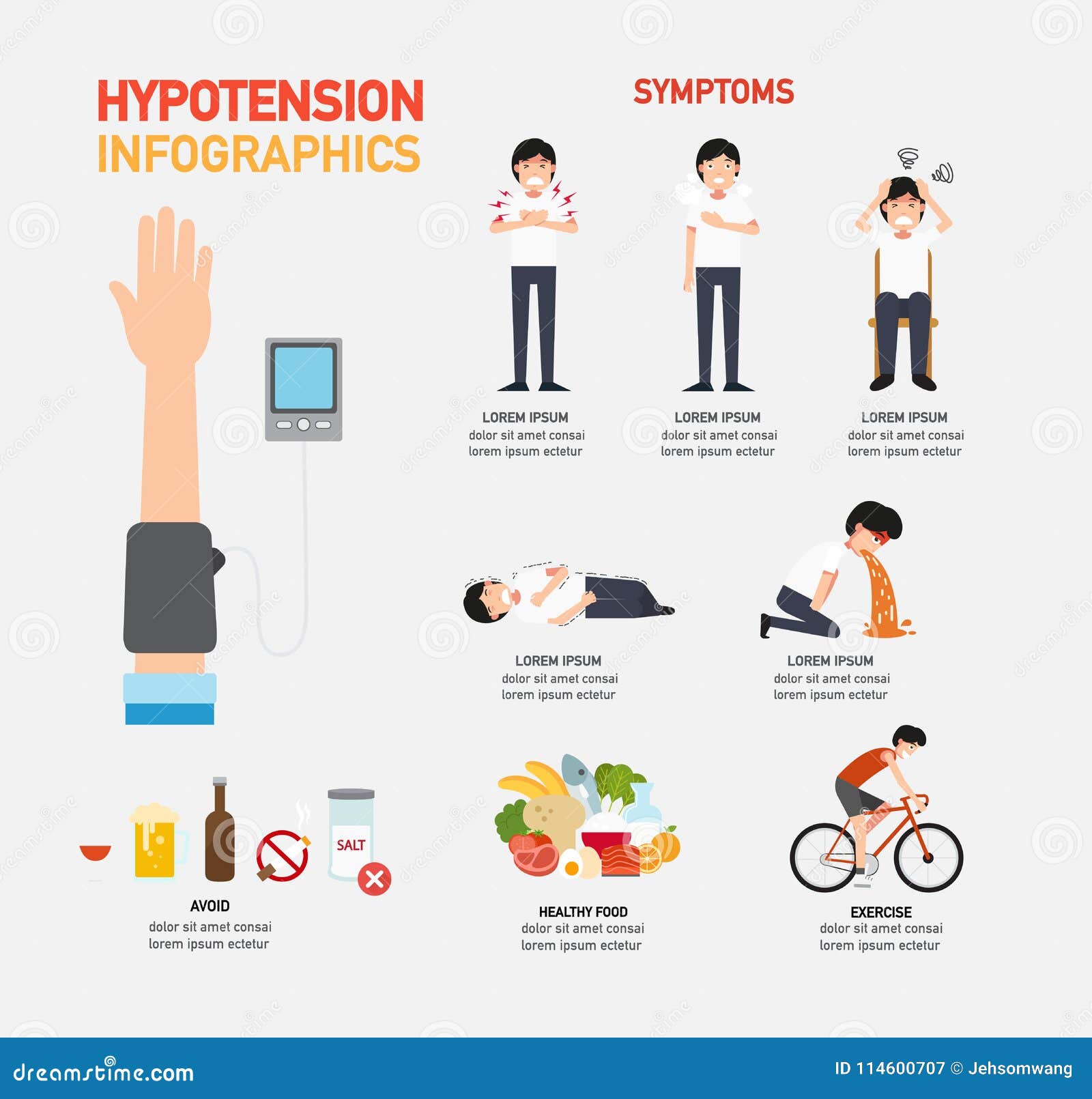 HYPOTENSION
INFOGRAPHICS

SYMPTOMS

LOREM IPSUM
dolor sit amet consai
lorem ipsum ectetur

LOREM IPSUM
dolor sit amet consai
lorem ipsum ectetur

LOREM IPSUM
dolor sit amet consai
lorem ipsum ectetur

LOREM IPSUM
dolor sit amet consai
lorem ipsum ectetur

LOREM IPSUM
dolor sit amet consai
lorem ipsum ectetur

SALT

AVOID
dolor sit amet consai
lorem ipsum ectetur

HEALTHY FOOD
dolor sit amet consai
lorem ipsum ectetur

EXERCISE
dolor sit amet consai
lorem ipsum ectetur

dreamstime.com

ID 114600707 © Jehsomwang