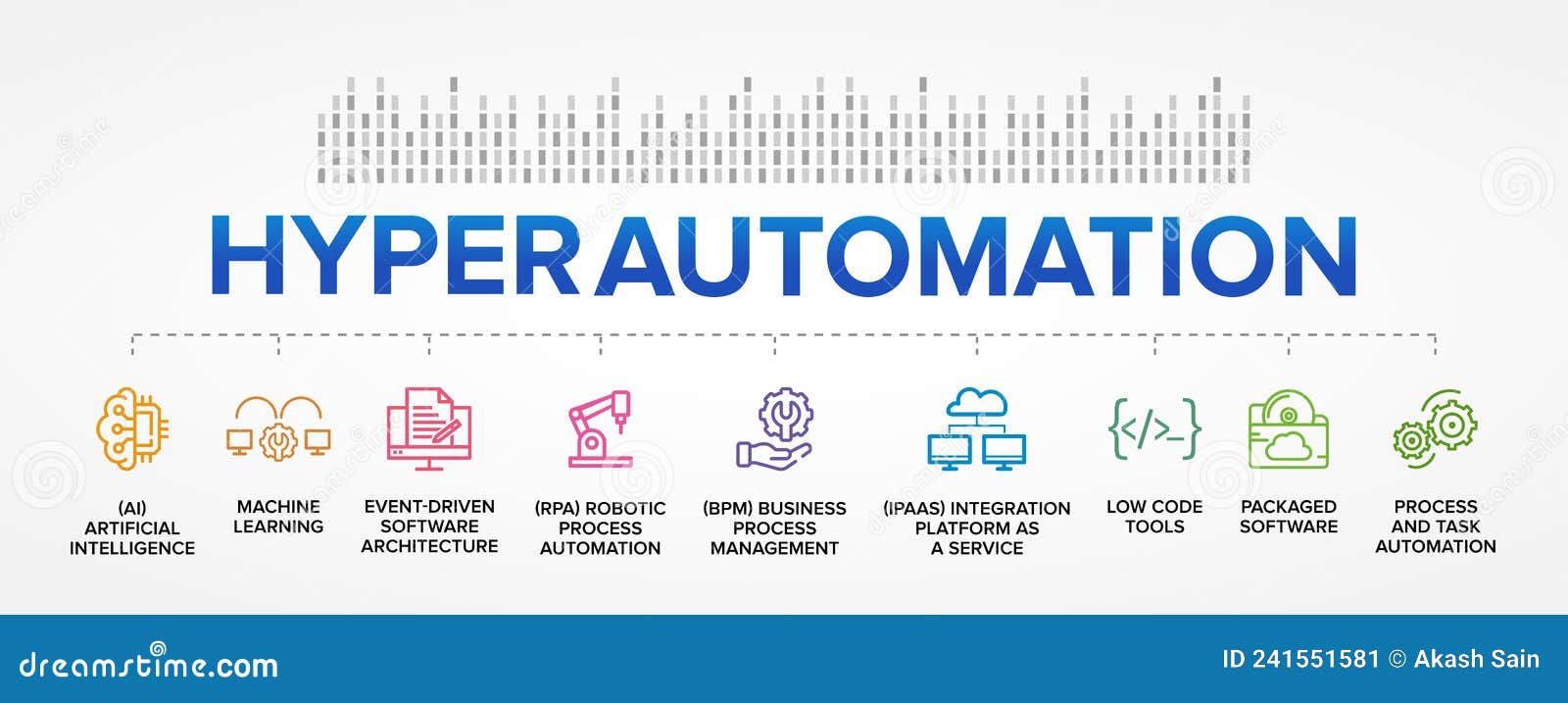 HYPERAUTOMATION

(AI) ARTIFICIAL INTELLIGENCE

MACHINE LEARNING

EVENT-DRIVEN SOFTWARE ARCHITECTURE

(RPA) ROBOTIC PROCESS AUTOMATION

(BPM) BUSINESS PROCESS MANAGEMENT

(IPAAS) INTEGRATION PLATFORM AS A SERVICE

{</>_}
LOW CODE TOOLS

PACKAGED SOFTWARE

PROCESS AND TASK AUTOMATION

dreamstime.com

ID 241551581 © Akash Sain