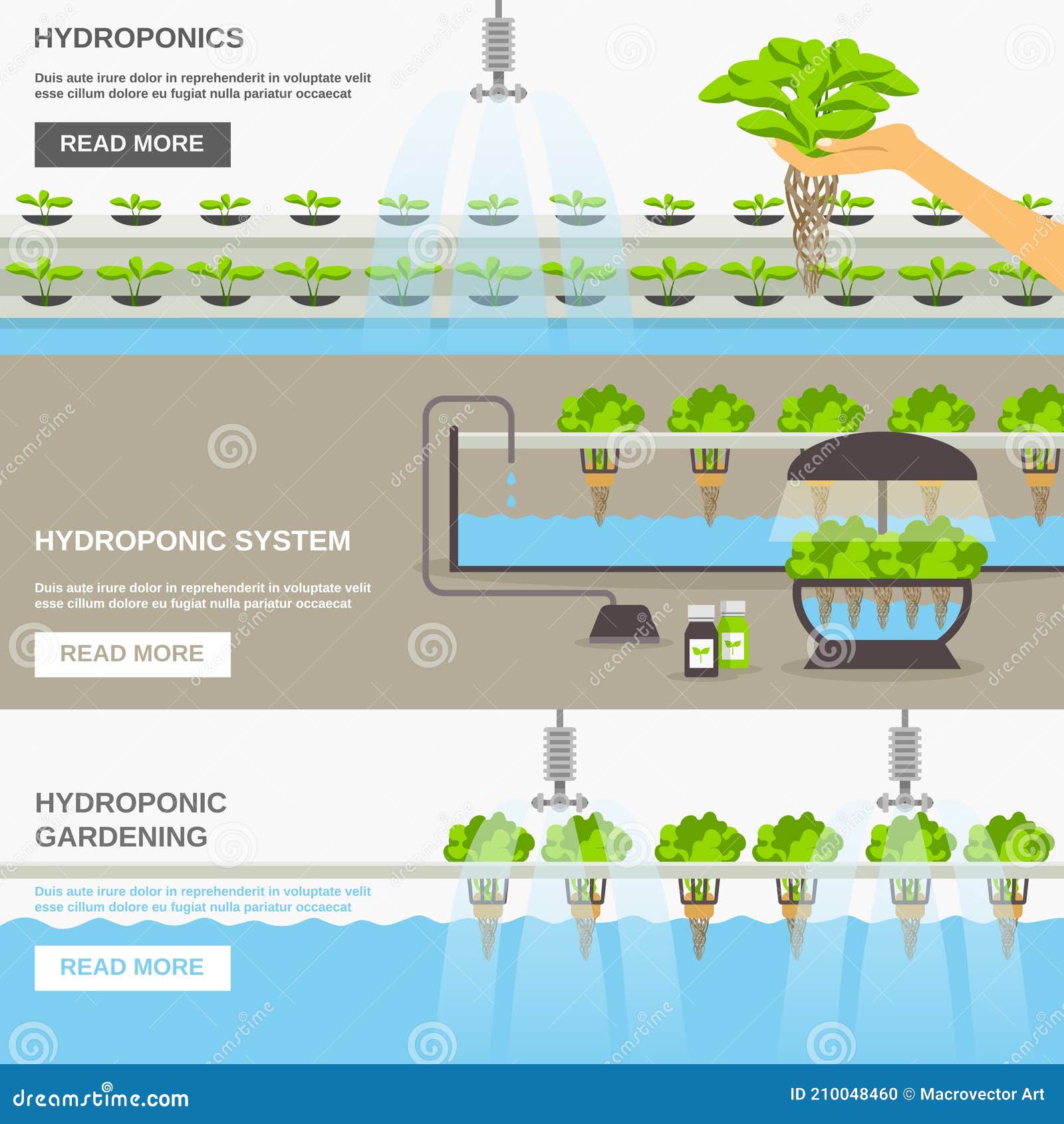 HYDROPONICS

Duis aute irure dolor in reprehenderit in voluptate velit esse cillum dolore eu fugiat nulla pariatur occaecat

READ MORE

HYDROPONIC SYSTEM

Duis aute irure dolor in reprehenderit in voluptate velit esse cillum dolore eu fugiat nulla pariatur occaecat

READ MORE

HYDROPONIC GARDENING

Duis aute irure dolor in reprehenderit in voluptate velit esse cillum dolore eu fugiat nulla pariatur occaecat

READ MORE

dreamstime.com

ID 210048460 © Macrovector Art